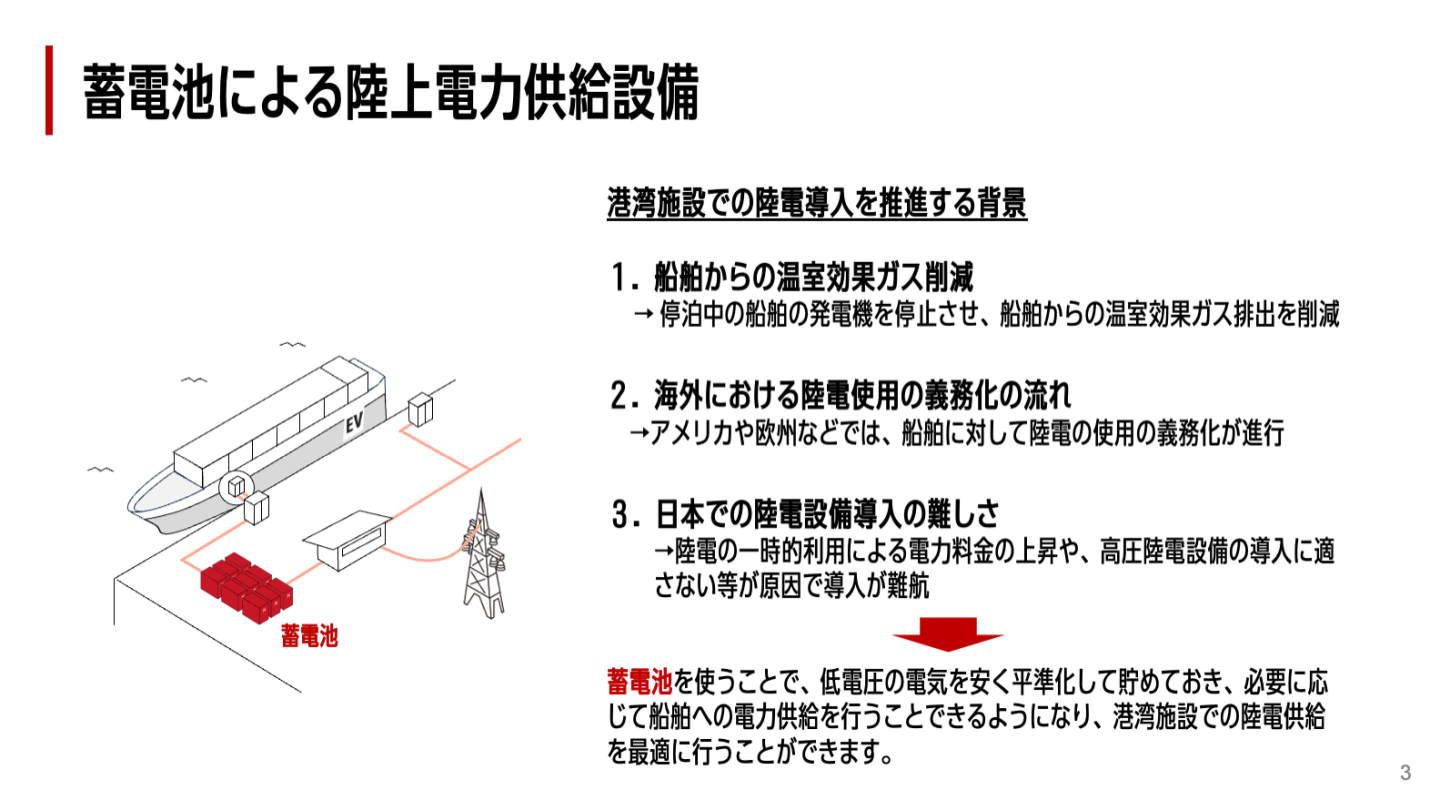 蓄電池による陸上電力供給設備

EV

蓄電池

港湾施設での陸電導入を推進する背景

1．船舶からの温室効果ガス削減
→ 停泊中の船舶の発電機を停止させ、船舶からの温室効果ガス排出を削減

2．海外における陸電使用の義務化の流れ
→アメリカや欧州などでは、船舶に対して陸電の使用の義務化が進行

3．日本での陸電設備導入の難しさ
→陸電の一時的利用による電力料金の上昇や、高圧陸電設備の導入に適さない等が原因で導入が難航

蓄電池を使うことで、低電圧の電気を安く平準化して貯めておき、必要に応じて船舶への電力供給を行うことできるようになり、港湾施設での陸電供給を最適に行うことができます。

3