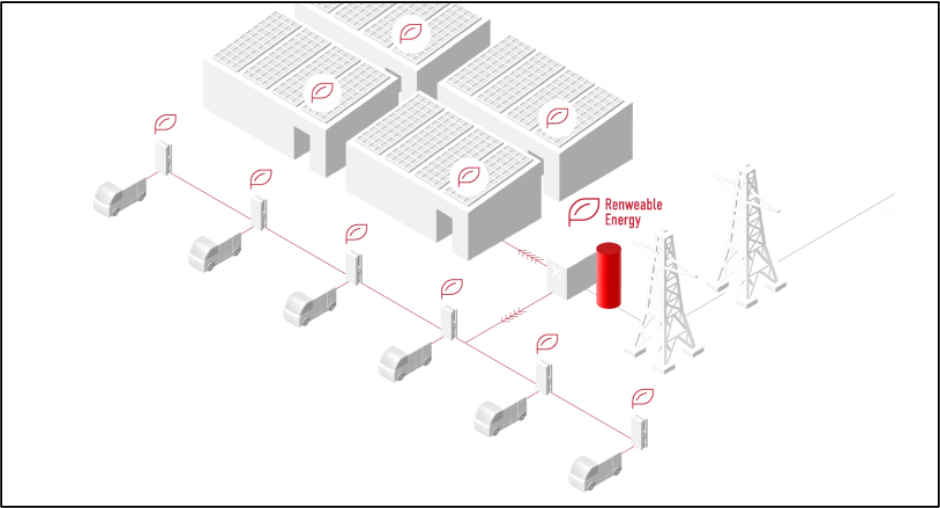 Renweable Energy