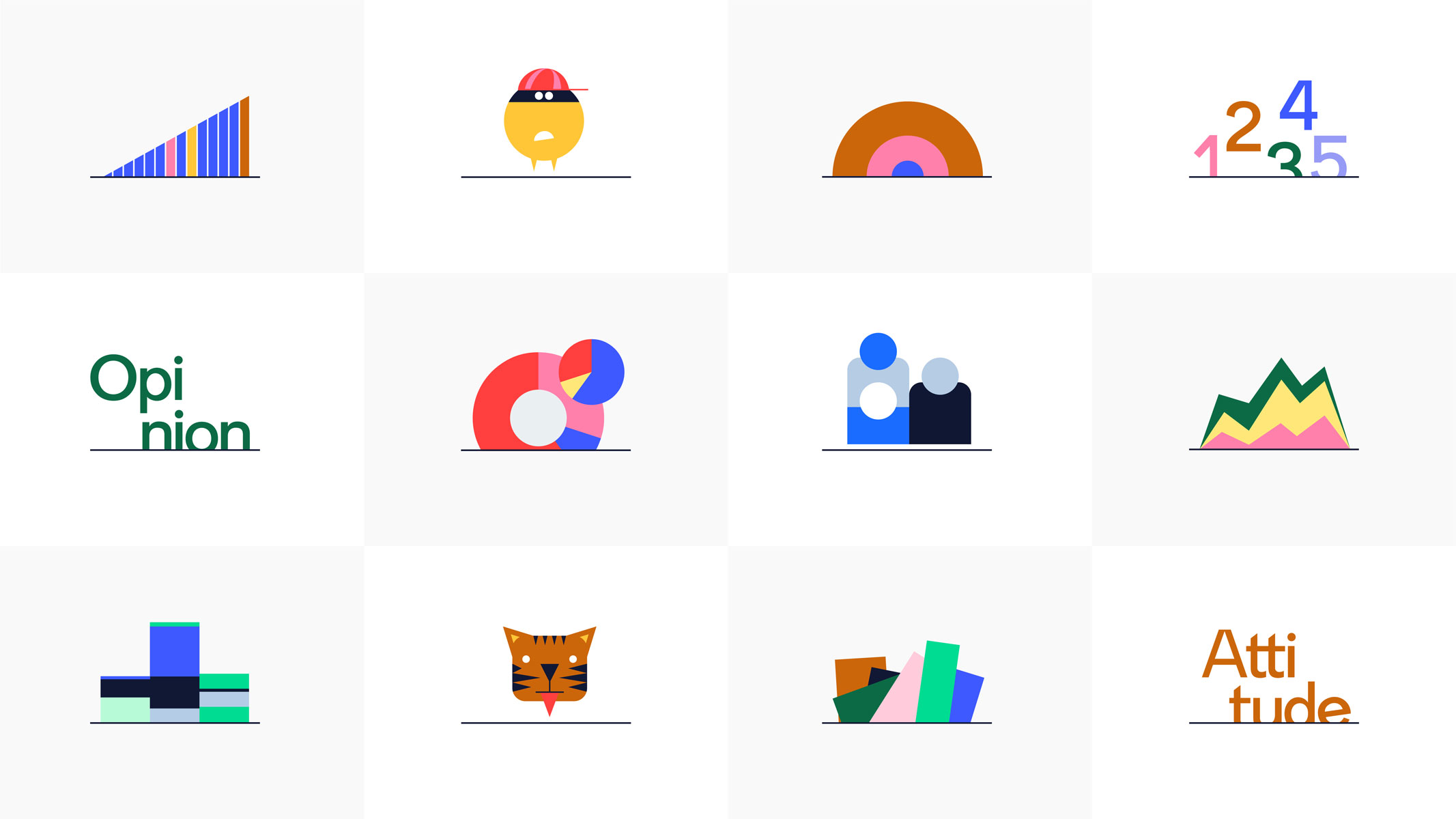 1 2 3 4 5

Opi
nion

Atti
tude