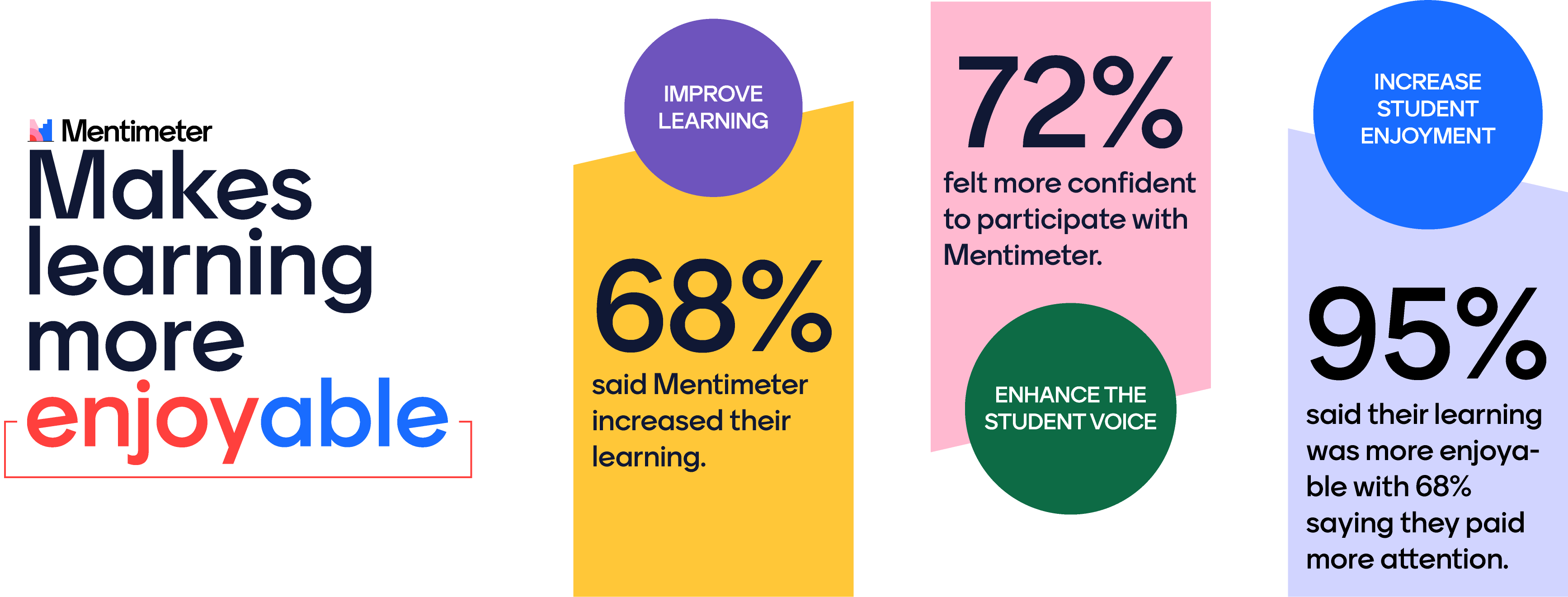 Mentimeter

Makes learning more enjoyable

IMPROVE LEARNING

68%

said Mentimeter increased their learning.

72%

felt more confident to participate with Mentimeter.

ENHANCE THE STUDENT VOICE

INCREASE STUDENT ENJOYMENT

95%

said their learning was more enjoyable with 68% saying they paid more attention.