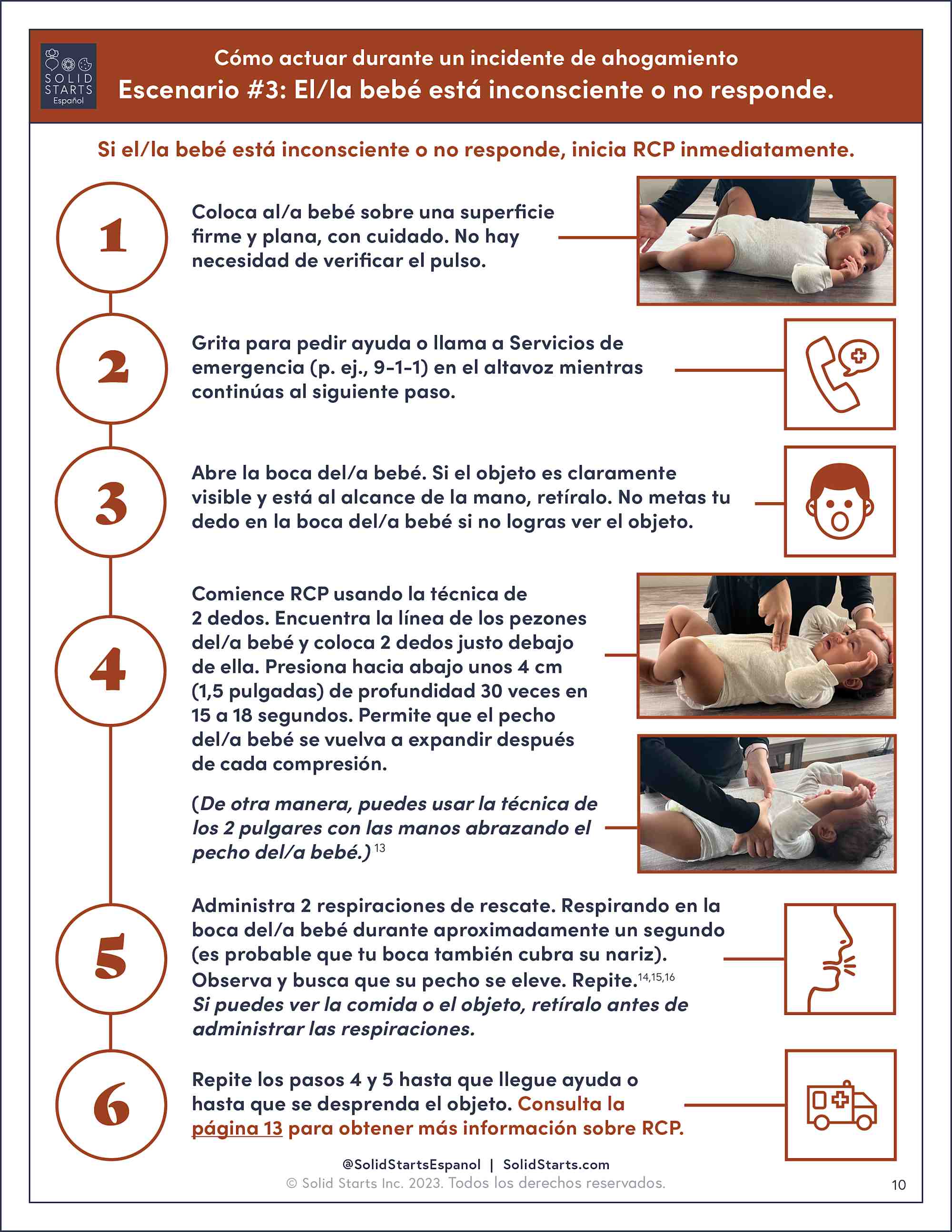 SOLID STARTS Español

Cómo actuar durante un incidente de ahogamiento
Escenario #3: El/la bebé está inconsciente o no responde.

Si el/la bebé está inconsciente o no responde, inicia RCP inmediatamente.

1

Coloca al/a bebé sobre una superficie firme y plana, con cuidado. No hay necesidad de verificar el pulso.

2

Grita para pedir ayuda o llama a Servicios de emergencia (p. ej., 9-1-1) en el altavoz mientras continúas al siguiente paso.

3

Abre la boca del/a bebé. Si el objeto es claramente visible y está al alcance de la mano, retíralo. No metas tu dedo en la boca del/a bebé si no logras ver el objeto.

4

Comience RCP usando la técnica de 2 dedos. Encuentra la línea de los pezones del/a bebé y coloca 2 dedos justo debajo de ella. Presiona hacia abajo unos 4 cm (1,5 pulgadas) de profundidad 30 veces en 15 a 18 segundos. Permite que el pecho del/a bebé se vuelva a expandir después de cada compresión.

(De otra manera, puedes usar la técnica de los 2 pulgares con las manos abrazando el pecho del/a bebé.) $^{13}$

5

Administra 2 respiraciones de rescate. Respirando en la boca del/a bebé durante aproximadamente un segundo (es probable que tu boca también cubra su nariz). Observa y busca que su pecho se eleve. Repite.$^{14,15,16}$
Si puedes ver la comida o el objeto, retíralo antes de administrar las respiraciones.

6

Repite los pasos 4 y 5 hasta que llegue ayuda o hasta que se desprenda el objeto. Consulta la página 13 para obtener más información sobre RCP.

@SolidStartsEspanol | SolidStarts.com
© Solid Starts Inc. 2023. Todos los derechos reservados.
10