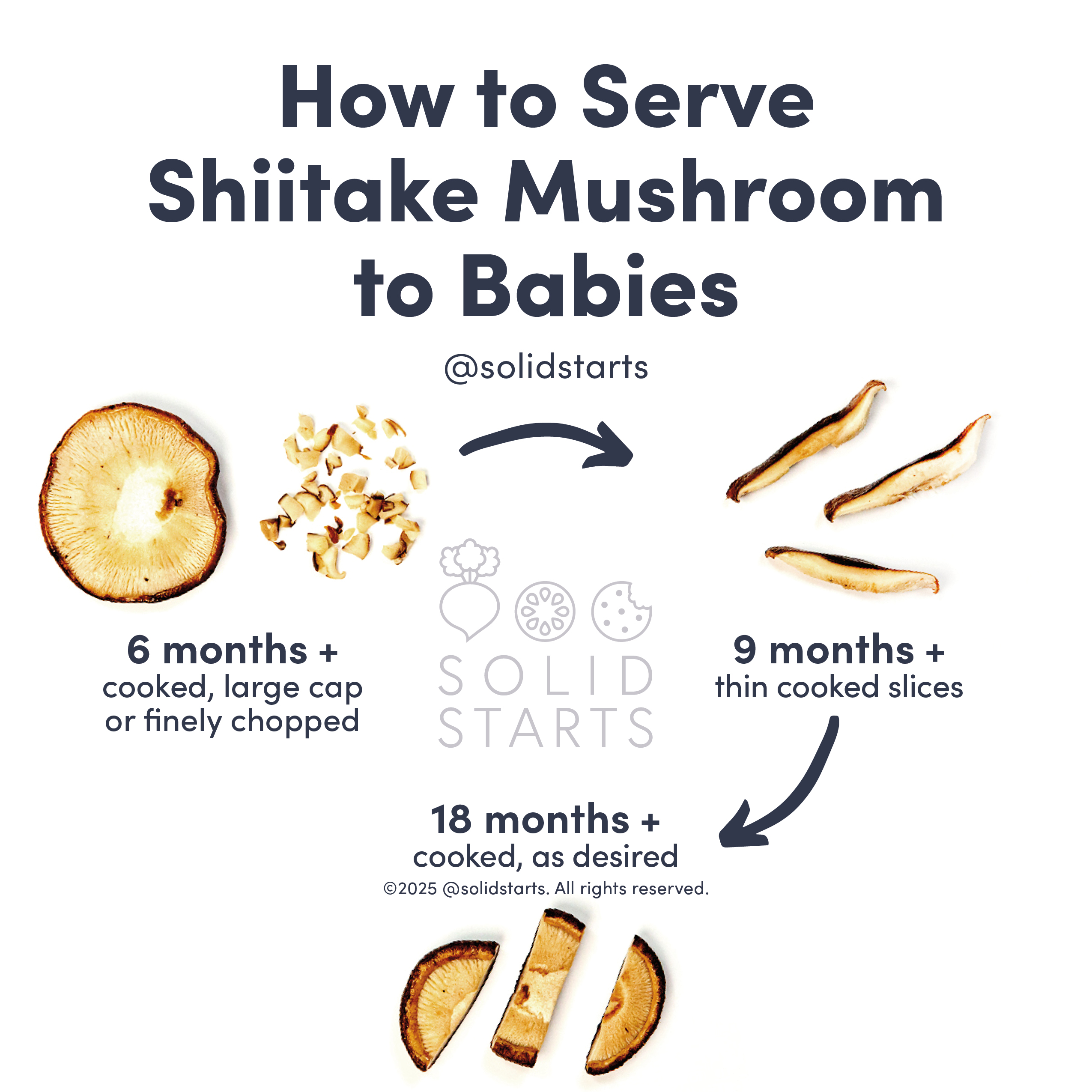 How to Serve Shiitake Mushroom to Babies

@solidstarts

6 months +
cooked, large cap or finely chopped

SOLID STARTS

9 months +
thin cooked slices

18 months +
cooked, as desired

©2025 @solidstarts. All rights reserved.