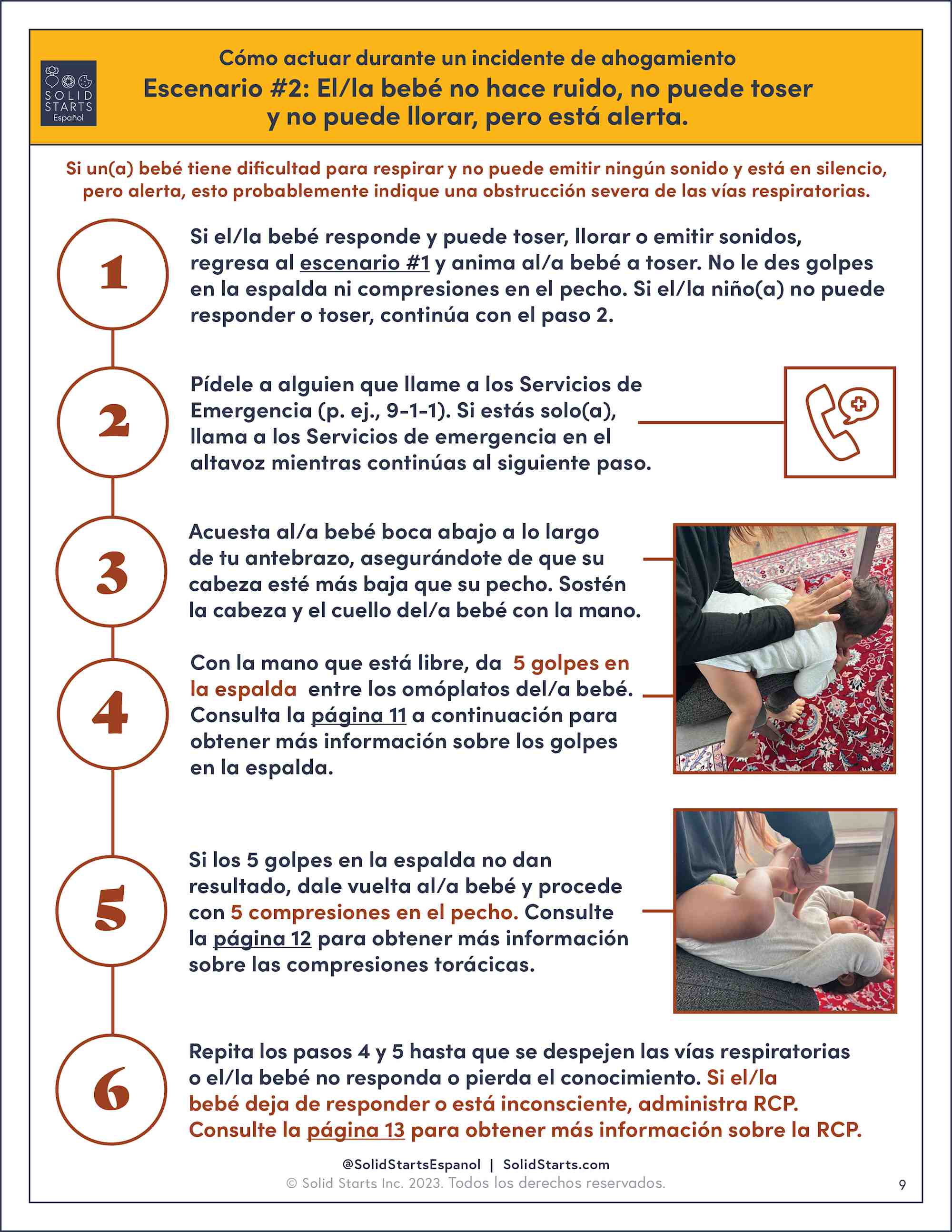 SOLID STARTS Español

Cómo actuar durante un incidente de ahogamiento

Escenario #2: El/la bebé no hace ruido, no puede toser y no puede llorar, pero está alerta.

Si un(a) bebé tiene dificultad para respirar y no puede emitir ningún sonido y está en silencio, pero alerta, esto probablemente indique una obstrucción severa de las vías respiratorias.

1

Si el/la bebé responde y puede toser, llorar o emitir sonidos, regresa al escenario #1 y anima al/a bebé a toser. No le des golpes en la espalda ni compresiones en el pecho. Si el/la niño(a) no puede responder o toser, continúa con el paso 2.

2

Pídele a alguien que llame a los Servicios de Emergencia (p. ej., 9-1-1). Si estás solo(a), llama a los Servicios de emergencia en el altavoz mientras continúas al siguiente paso.

3

Acuesta al/a bebé boca abajo a lo largo de tu antebrazo, asegurándote de que su cabeza esté más baja que su pecho. Sostén la cabeza y el cuello del/a bebé con la mano.

4

Con la mano que está libre, da 5 golpes en la espalda entre los omóplatos del/a bebé. Consulta la página 11 a continuación para obtener más información sobre los golpes en la espalda.

5

Si los 5 golpes en la espalda no dan resultado, dale vuelta al/a bebé y procede con 5 compresiones en el pecho. Consulte la página 12 para obtener más información sobre las compresiones torácicas.

6

Repita los pasos 4 y 5 hasta que se despejen las vías respiratorias o el/la bebé no responda o pierda el conocimiento. Si el/la bebé deja de responder o está inconsciente, administra RCP. Consulte la página 13 para obtener más información sobre la RCP.

@SolidStartsEspanol | SolidStarts.com
© Solid Starts Inc. 2023. Todos los derechos reservados.

9