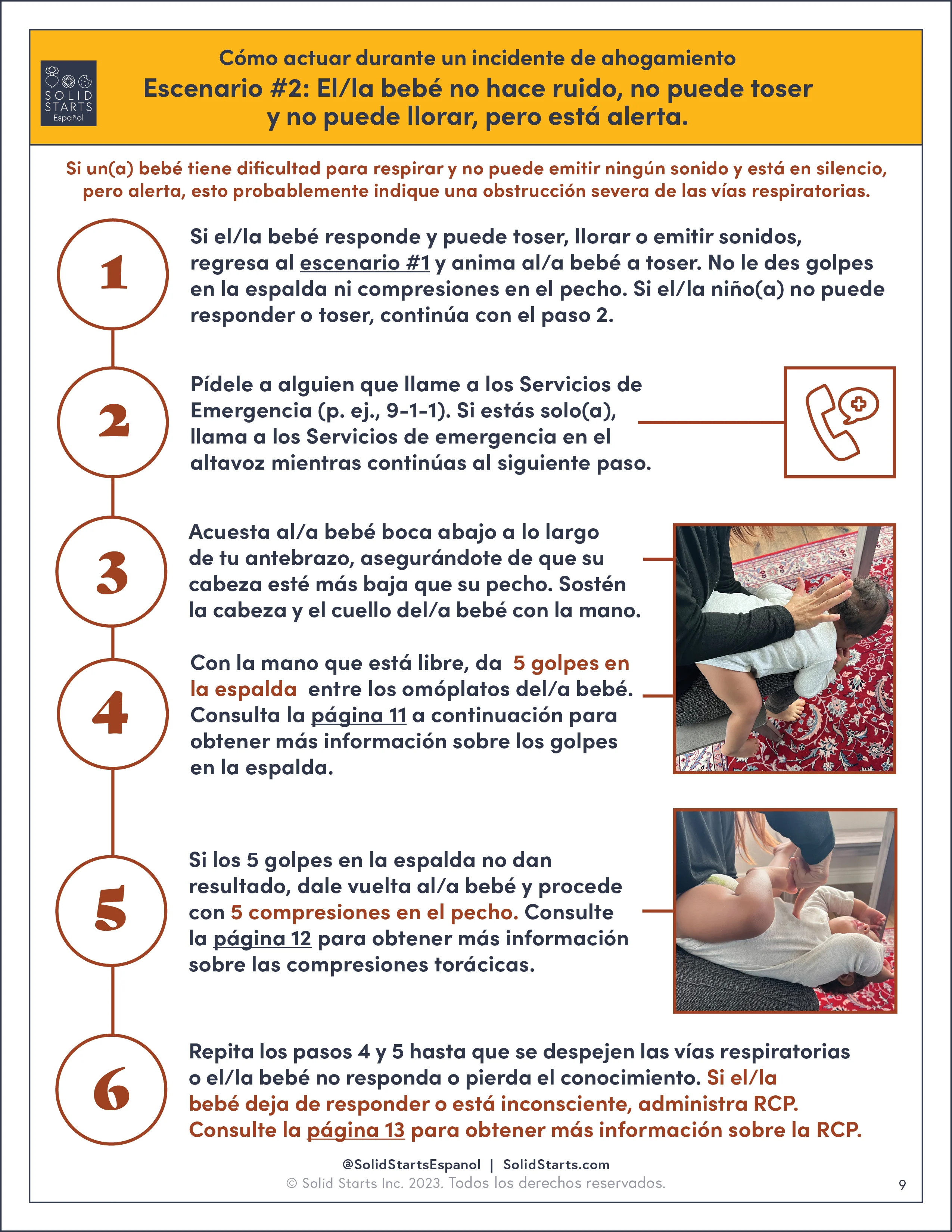 SOLID STARTS Español

Cómo actuar durante un incidente de ahogamiento
Escenario #2: El/la bebé no hace ruido, no puede toser y no puede llorar, pero está alerta.

Si un(a) bebé tiene dificultad para respirar y no puede emitir ningún sonido y está en silencio, pero alerta, esto probablemente indique una obstrucción severa de las vías respiratorias.

1
Si el/la bebé responde y puede toser, llorar o emitir sonidos, regresa al escenario #1 y anima al/a bebé a toser. No le des golpes en la espalda ni compresiones en el pecho. Si el/la niño(a) no puede responder o toser, continúa con el paso 2.

2
Pídele a alguien que llame a los Servicios de Emergencia (p. ej., 9-1-1). Si estás solo(a), llama a los Servicios de emergencia en el altavoz mientras continúas al siguiente paso.

3
Acuesta al/a bebé boca abajo a lo largo de tu antebrazo, asegurándote de que su cabeza esté más baja que su pecho. Sostén la cabeza y el cuello del/a bebé con la mano.

4
Con la mano que está libre, da 5 golpes en la espalda entre los omóplatos del/a bebé. Consulta la página 11 a continuación para obtener más información sobre los golpes en la espalda.

5
Si los 5 golpes en la espalda no dan resultado, dale vuelta al/a bebé y procede con 5 compresiones en el pecho. Consulte la página 12 para obtener más información sobre las compresiones torácicas.

6
Repita los pasos 4 y 5 hasta que se despejen las vías respiratorias o el/la bebé no responda o pierda el conocimiento. Si el/la bebé deja de responder o está inconsciente, administra RCP. Consulte la página 13 para obtener más información sobre la RCP.

@SolidStartsEspanol | SolidStarts.com
© Solid Starts Inc. 2023. Todos los derechos reservados.
9