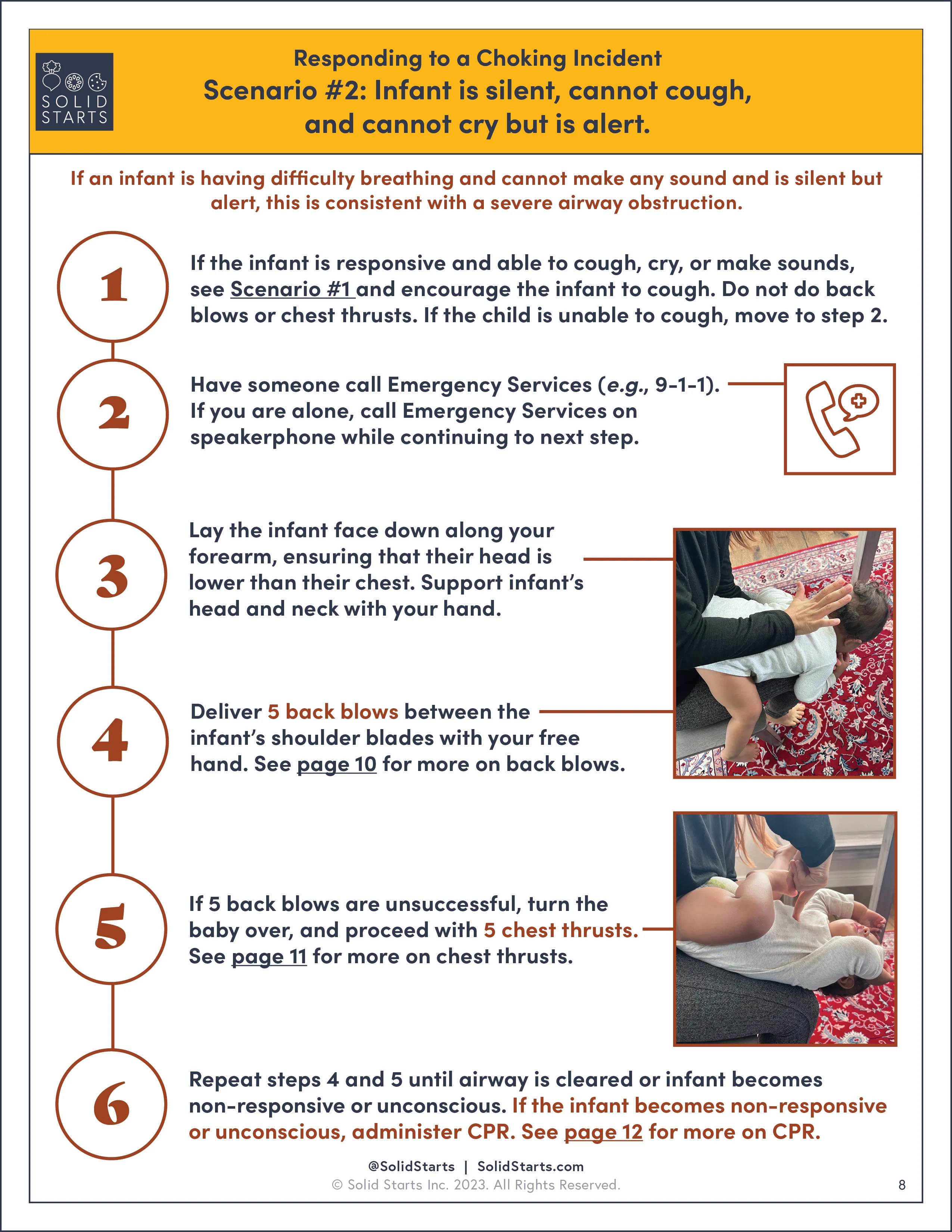 SOLID STARTS

Responding to a Choking Incident
Scenario #2: Infant is silent, cannot cough, and cannot cry but is alert.

If an infant is having difficulty breathing and cannot make any sound and is silent but alert, this is consistent with a severe airway obstruction.

1

If the infant is responsive and able to cough, cry, or make sounds, see Scenario #1 and encourage the infant to cough. Do not do back blows or chest thrusts. If the child is unable to cough, move to step 2.

2

Have someone call Emergency Services (e.g., 9-1-1). If you are alone, call Emergency Services on speakerphone while continuing to next step.

3

Lay the infant face down along your forearm, ensuring that their head is lower than their chest. Support infant's head and neck with your hand.

4

Deliver 5 back blows between the infant's shoulder blades with your free hand. See page 10 for more on back blows.

5

If 5 back blows are unsuccessful, turn the baby over, and proceed with 5 chest thrusts. See page 11 for more on chest thrusts.

6

Repeat steps 4 and 5 until airway is cleared or infant becomes non-responsive or unconscious. If the infant becomes non-responsive or unconscious, administer CPR. See page 12 for more on CPR.

@SolidStarts | SolidStarts.com
© Solid Starts Inc. 2023. All Rights Reserved.

8