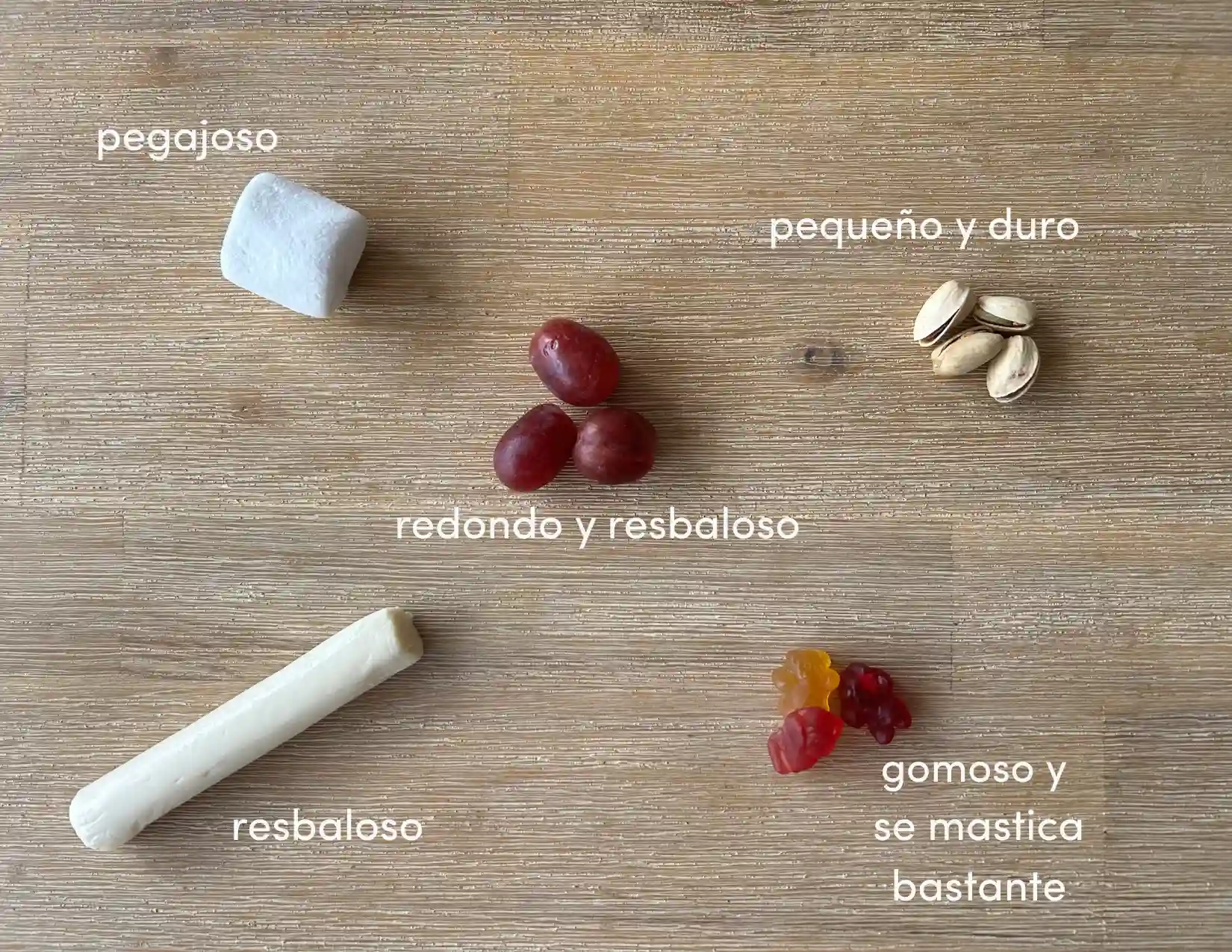 pegajoso

pequeño y duro

redondo y resbaloso

resbaloso

gomoso y se mastica bastante