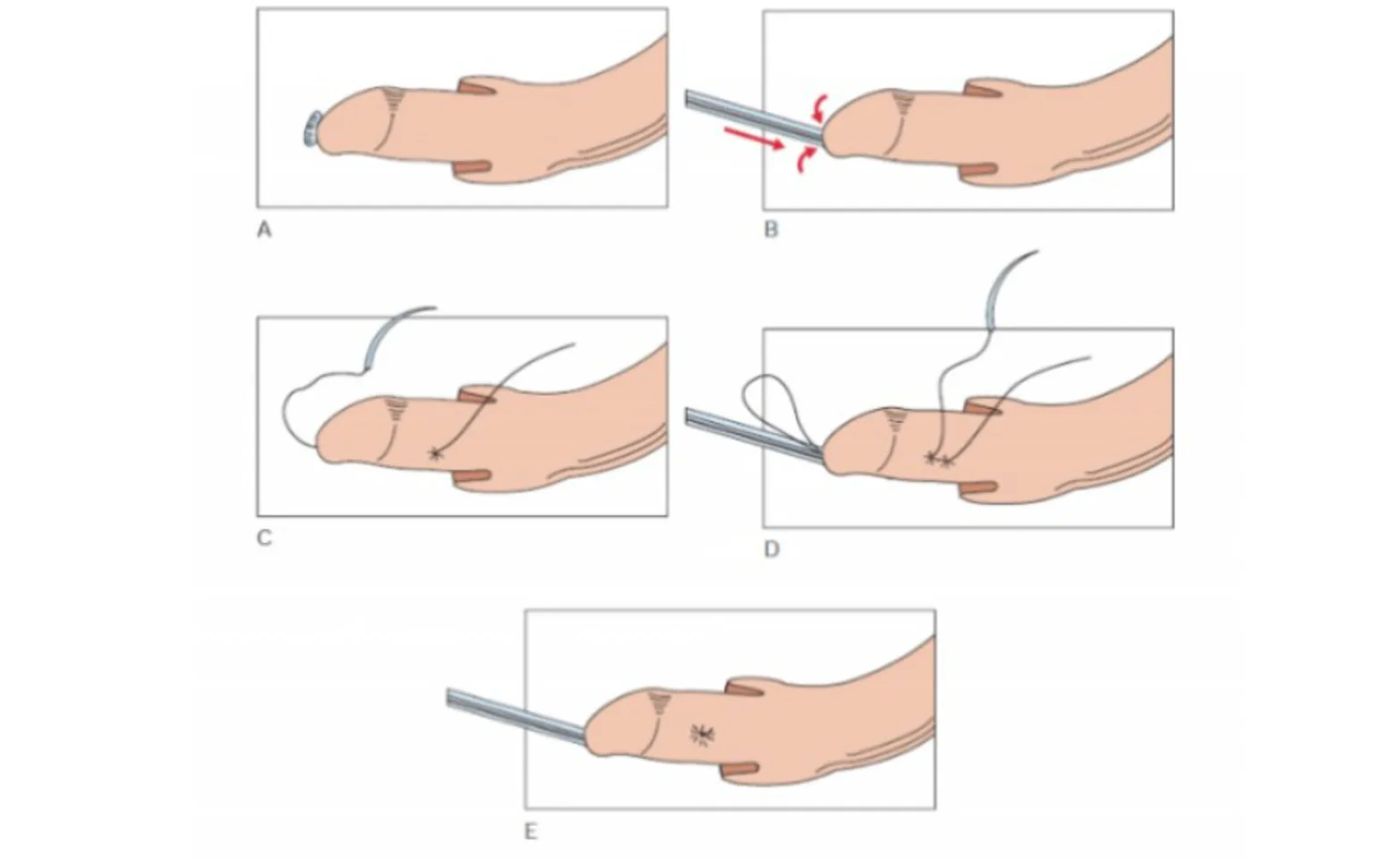 A

B

C

D

E