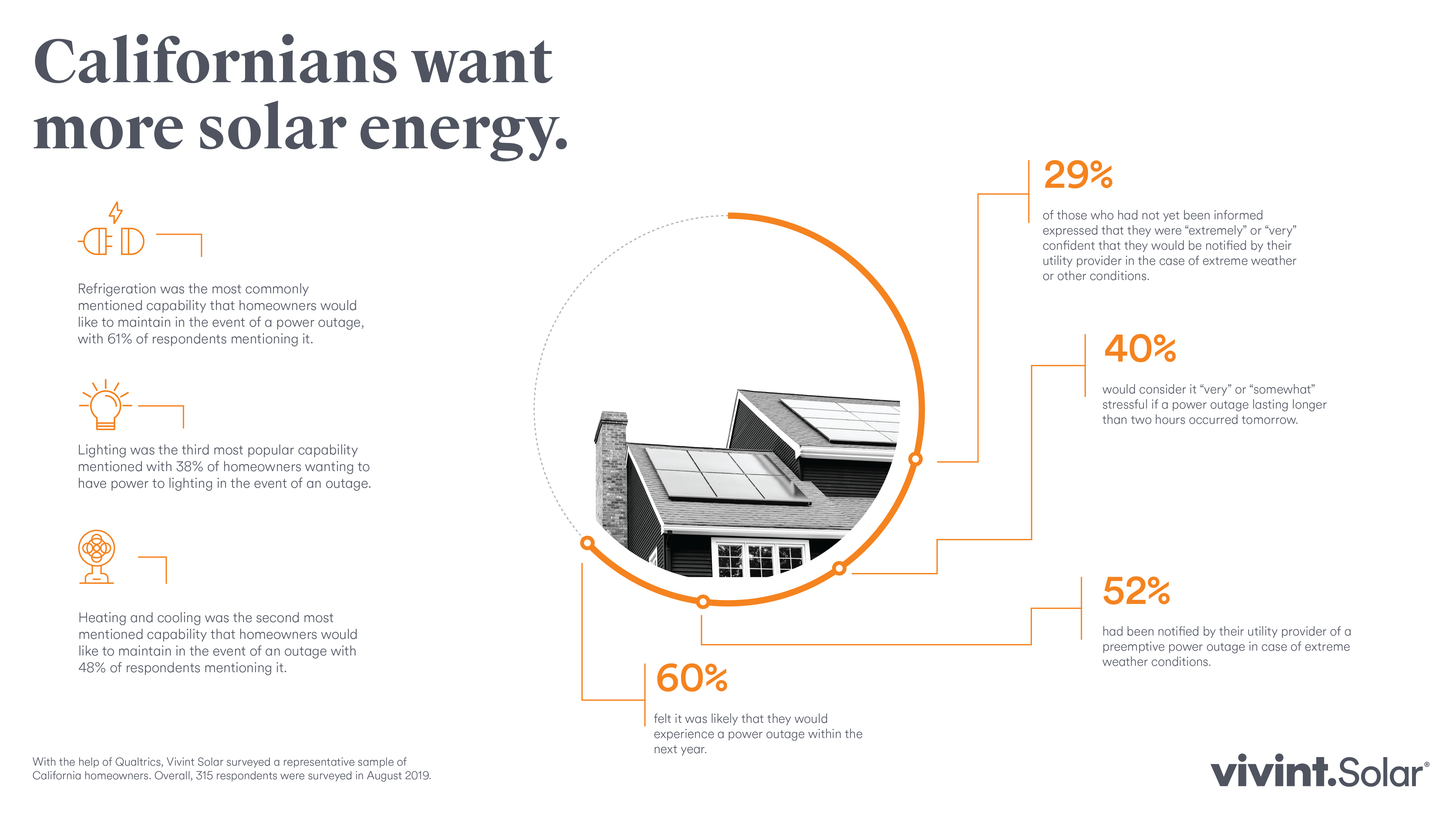 Californians want more solar energy.

Refrigeration was the most commonly mentioned capability that homeowners would like to maintain in the event of a power outage, with 61% of respondents mentioning it.

Lighting was the third most popular capability mentioned with 38% of homeowners wanting to have power to lighting in the event of an outage.

Heating and cooling was the second most mentioned capability that homeowners would like to maintain in the event of an outage with 48% of respondents mentioning it.

29%

of those who had not yet been informed expressed that they were “extremely” or “very” confident that they would be notified by their utility provider in the case of extreme weather or other conditions.

40%

would consider it “very” or “somewhat” stressful if a power outage lasting longer than two hours occurred tomorrow.

52%

had been notified by their utility provider of a preemptive power outage in case of extreme weather conditions.

60%

felt it was likely that they would experience a power outage within the next year.

With the help of Qualtrics, Vivint Solar surveyed a representative sample of California homeowners. Overall, 315 respondents were surveyed in August 2019.

vivint.Solar®