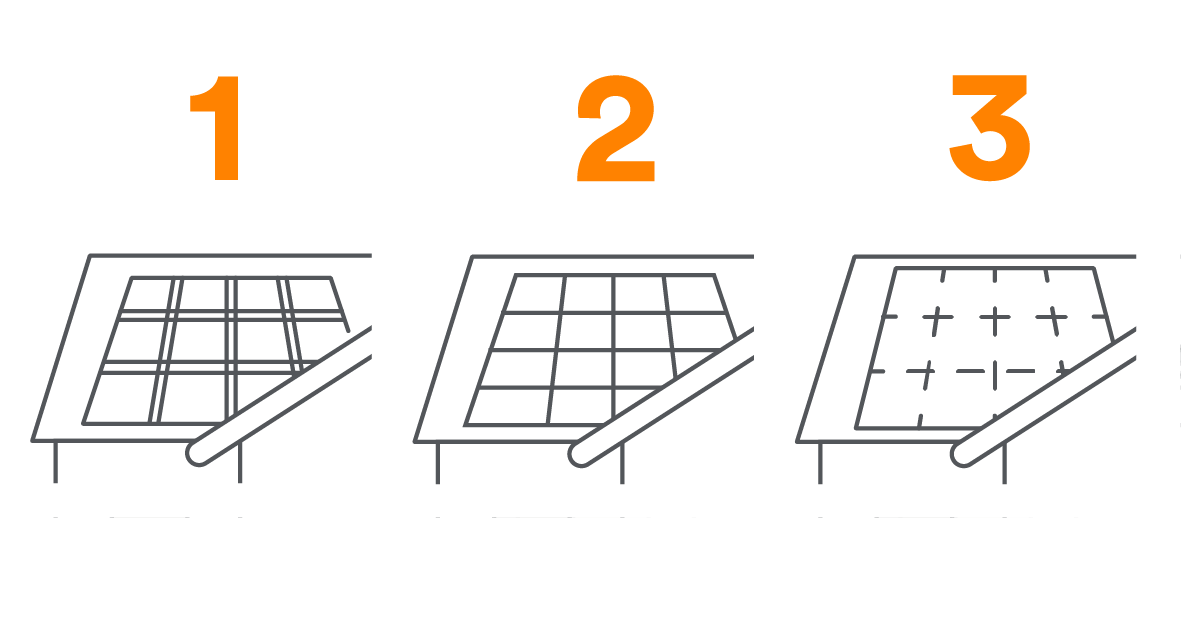 1

2

3