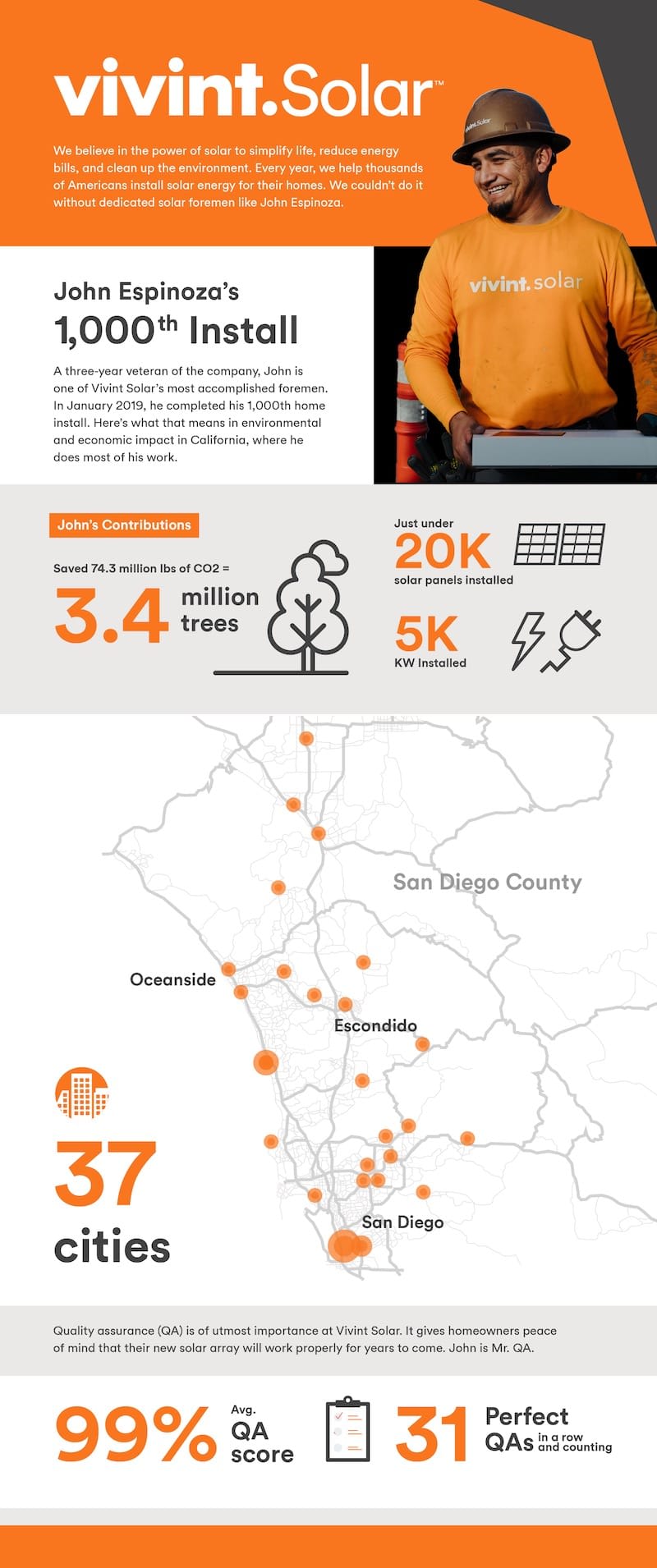 vivint.Solar™

We believe in the power of solar to simplify life, reduce energy bills, and clean up the environment. Every year, we help thousands of Americans install solar energy for their homes. We couldn't do it without dedicated solar foremen like John Espinoza.

vivint.Solar

vivint.solar

John Espinoza's
1,000th Install

A three-year veteran of the company, John is one of Vivint Solar's most accomplished foremen. In January 2019, he completed his 1,000th home install. Here's what that means in environmental and economic impact in California, where he does most of his work.

John's Contributions

Saved 74.3 million lbs of CO2 =

3.4 million trees

Just under
20K
solar panels installed

5K
KW Installed

San Diego County

Oceanside

Escondido

San Diego

37
cities

Quality assurance (QA) is of utmost importance at Vivint Solar. It gives homeowners peace of mind that their new solar array will work properly for years to come. John is Mr. QA.

99% Avg. QA score

31 Perfect QAs in a row and counting