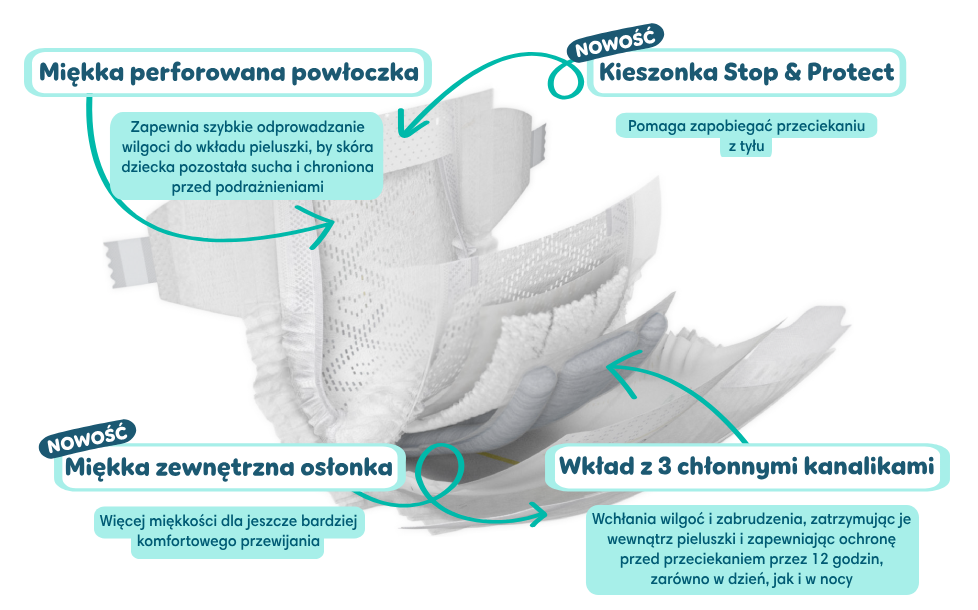 Miękka perforowana powłoczka

Zapewnia szybkie odprowadzanie wilgoci do wkładu pieluszki, by skóra dziecka pozostała sucha i chroniona przed podrażnieniami

NOWOŚĆ

Kieszonka Stop & Protect

Pomaga zapobiegać przeciekaniu z tyłu

NOWOŚĆ

Miękka zewnętrzna osłonka

Więcej miękkości dla jeszcze bardziej komfortowego przewijania

Wkład z 3 chłonnymi kanalikami

Wchłania wilgoć i zabrudzenia, zatrzymując je wewnątrz pieluszki i zapewniając ochronę przed przeciekaniem przez 12 godzin, zarówno w dzień, jak i w nocy