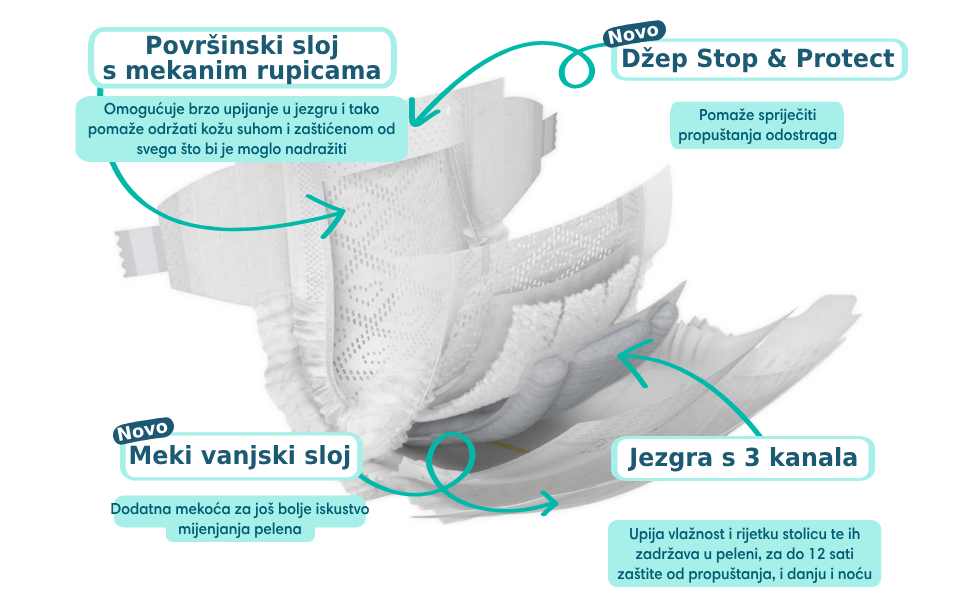 Površinski sloj s mekanim rupicama

Omogućuje brzo upijanje u jezgru i tako pomaže održati kožu suhom i zaštićenom od svega što bi je moglo nadražiti

Novo

Džep Stop & Protect

Pomaže spriječiti propuštanja odostraga

Novo

Meki vanjski sloj

Dodatna mekoća za još bolje iskustvo mijenjanja pelena

Jezgra s 3 kanala

Upija vlažnost i rijetku stolicu te ih zadržava u peleni, za do 12 sati zaštite od propuštanja, i danju i noću