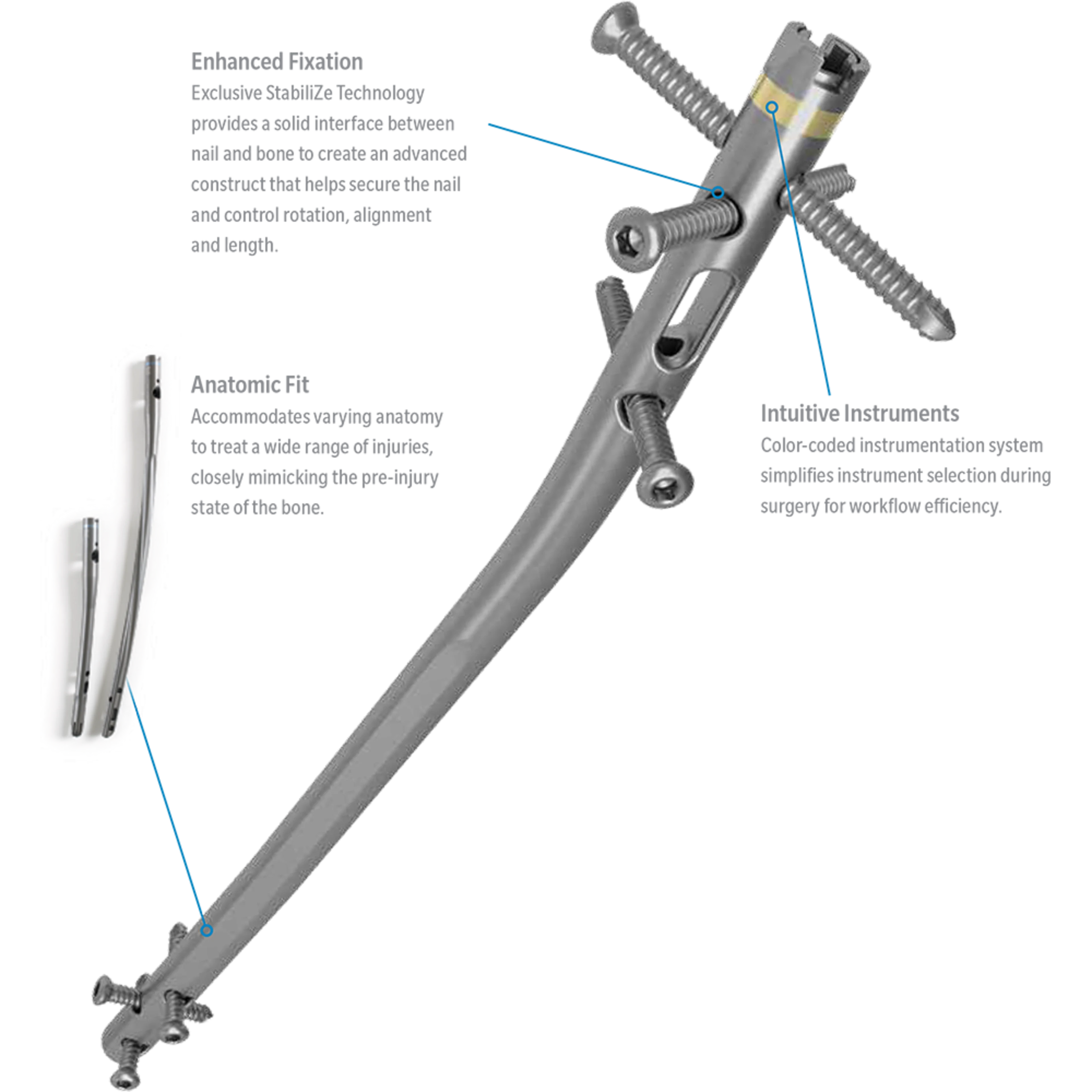 Enhanced Fixation
Exclusive StabiliZe Technology provides a solid interface between nail and bone to create an advanced construct that helps secure the nail and control rotation, alignment and length.

Anatomic Fit
Accommodates varying anatomy to treat a wide range of injuries, closely mimicking the pre-injury state of the bone.

Intuitive Instruments
Color-coded instrumentation system simplifies instrument selection during surgery for workflow efficiency.