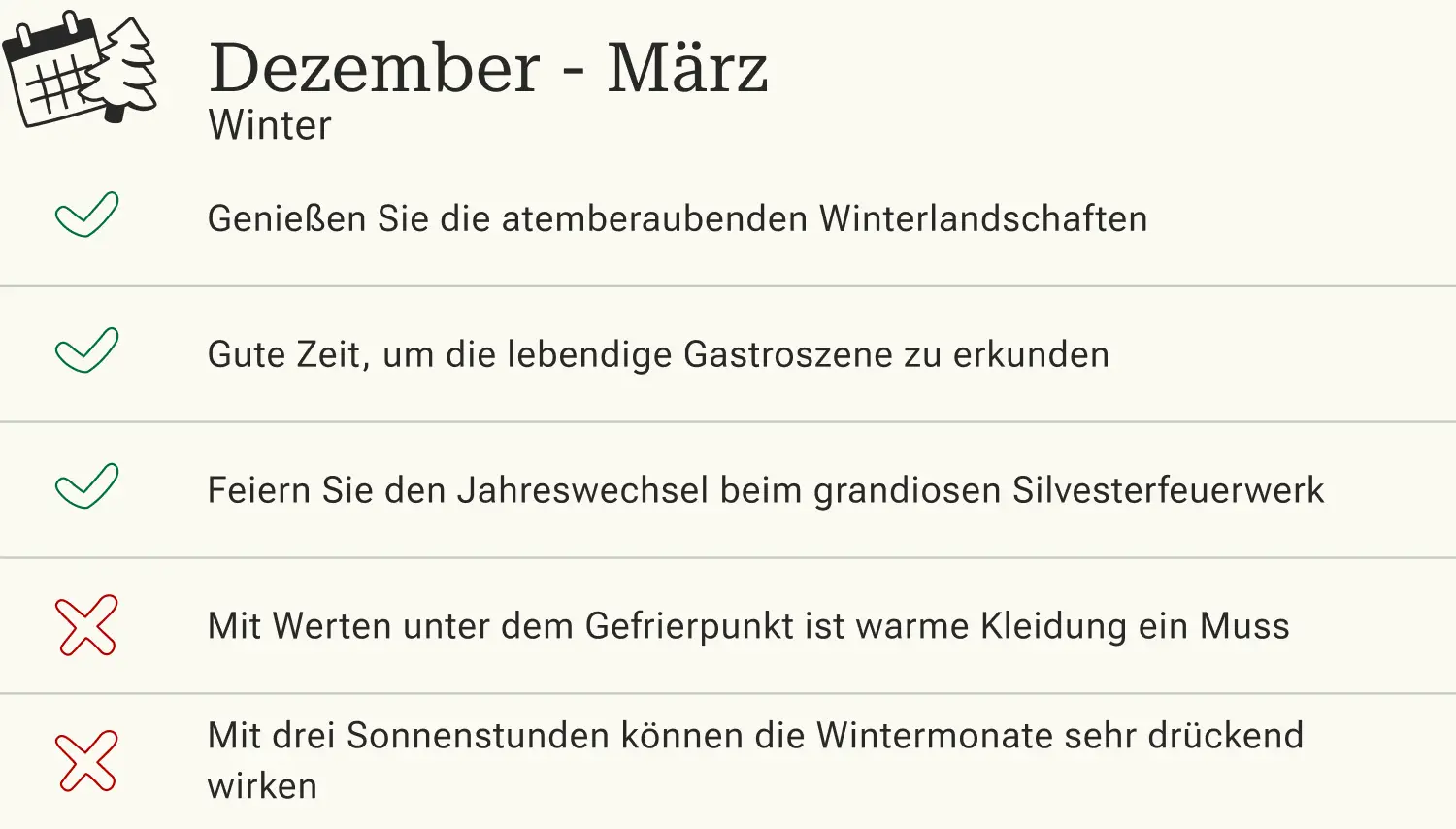 Dezember - März
Winter

✓ Genießen Sie die atemberaubenden Winterlandschaften

✓ Gute Zeit, um die lebendige Gastroszene zu erkunden

✓ Feiern Sie den Jahreswechsel beim grandiosen Silvesterfeuerwerk

✗ Mit Werten unter dem Gefrierpunkt ist warme Kleidung ein Muss

✗ Mit drei Sonnenstunden können die Wintermonate sehr drückend wirken