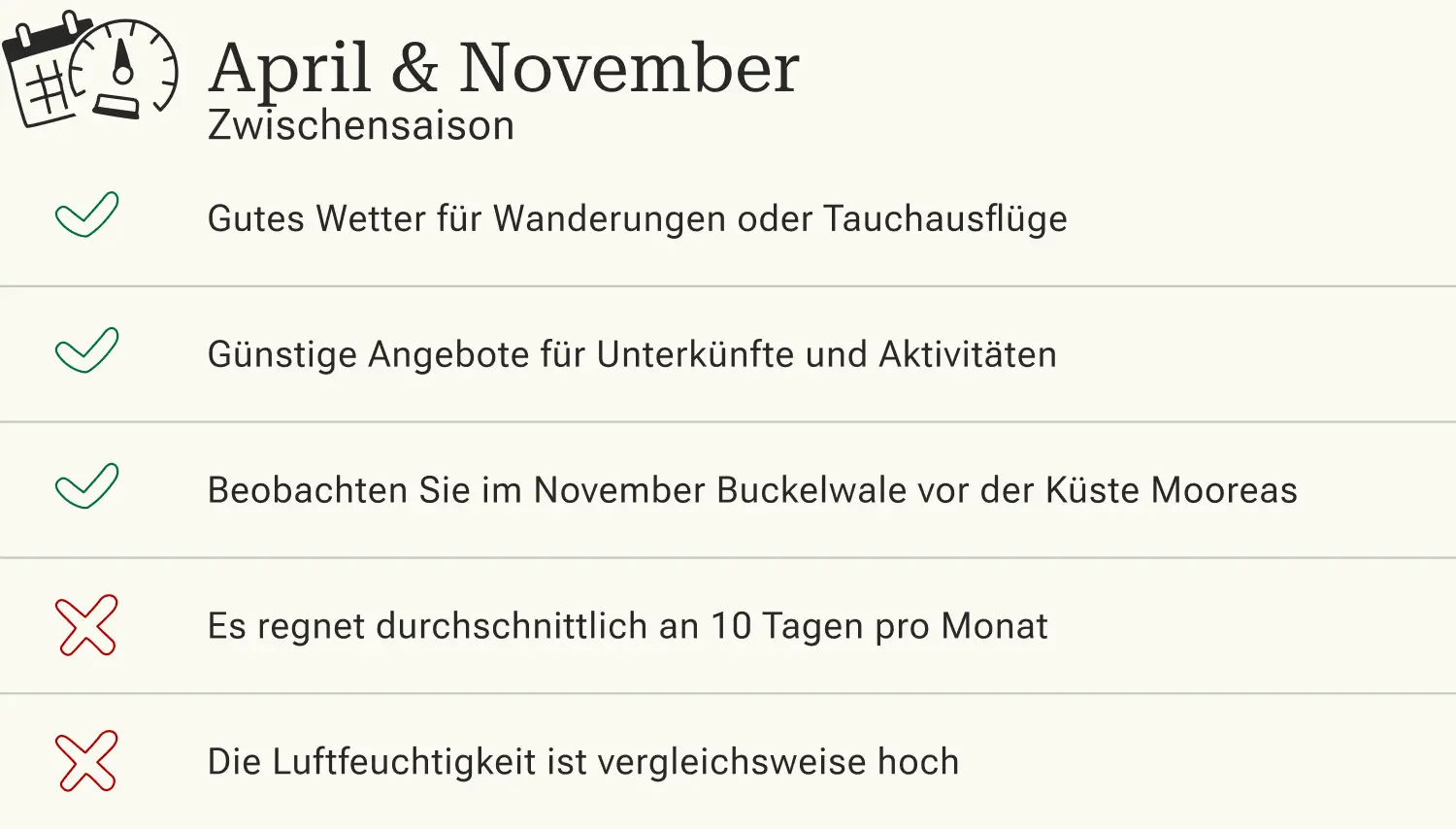 April & November
Zwischensaison

✓ Gutes Wetter für Wanderungen oder Tauchausflüge

✓ Günstige Angebote für Unterkünfte und Aktivitäten

✓ Beobachten Sie im November Buckelwale vor der Küste Mooreas

✗ Es regnet durchschnittlich an 10 Tagen pro Monat

✗ Die Luftfeuchtigkeit ist vergleichsweise hoch