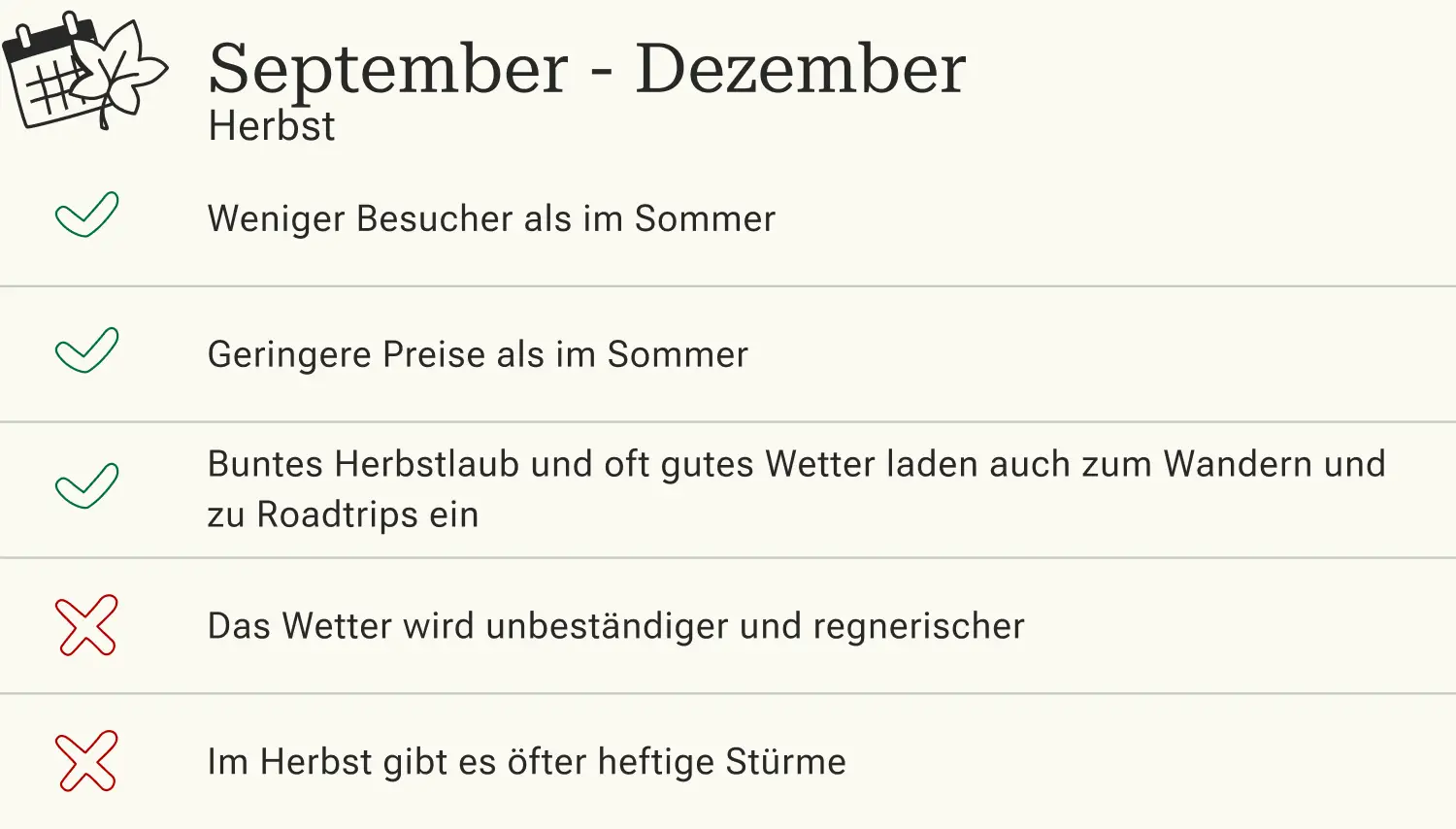 September - Dezember
Herbst

✓ Weniger Besucher als im Sommer

✓ Geringere Preise als im Sommer

✓ Buntes Herbstlaub und oft gutes Wetter laden auch zum Wandern und zu Roadtrips ein

✗ Das Wetter wird unbeständiger und regnerischer

✗ Im Herbst gibt es öfter heftige Stürme