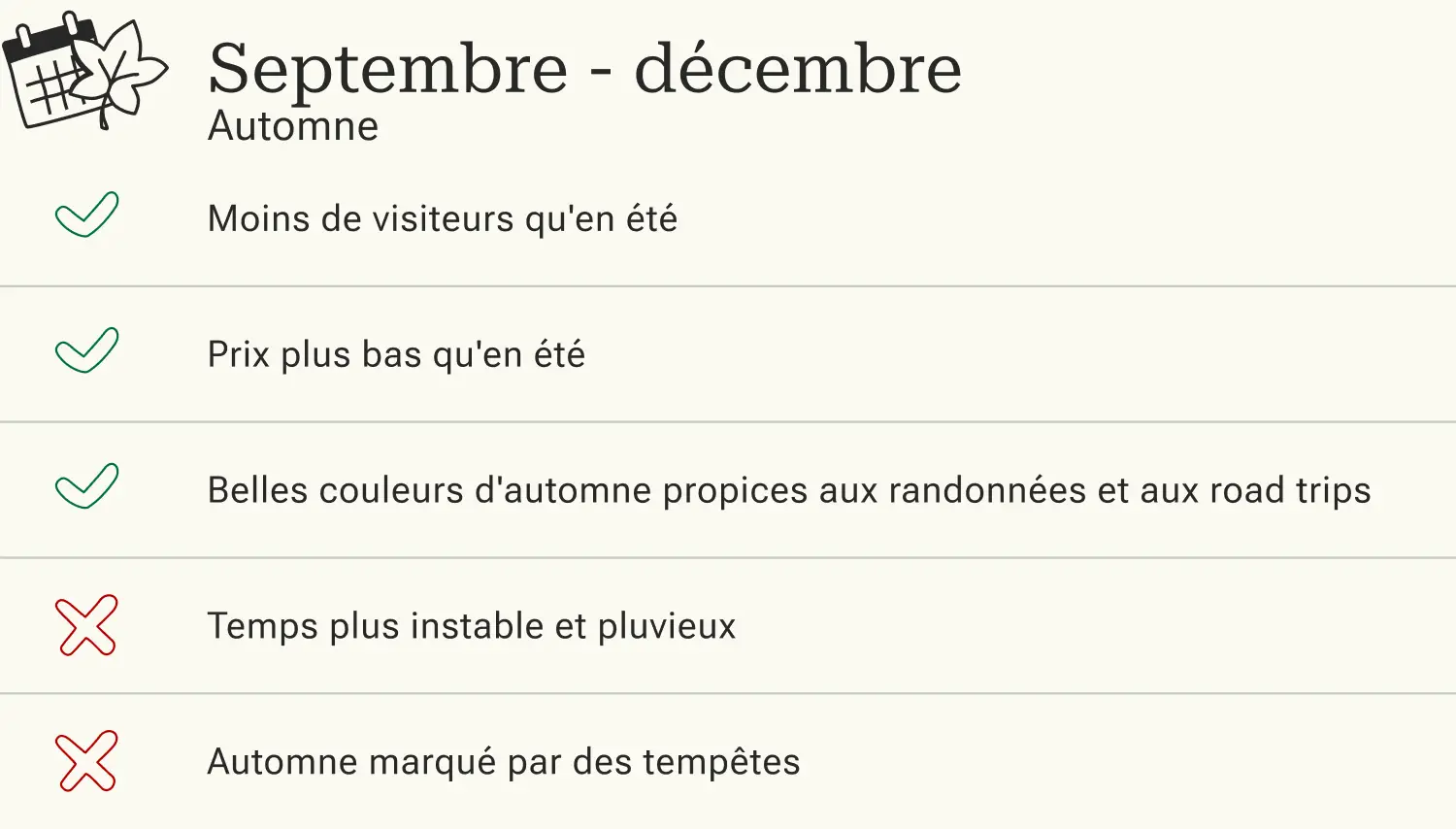 Septembre - décembre
Automne

✓ Moins de visiteurs qu'en été

✓ Prix plus bas qu'en été

✓ Belles couleurs d'automne propices aux randonnées et aux road trips

✗ Temps plus instable et pluvieux

✗ Automne marqué par des tempêtes