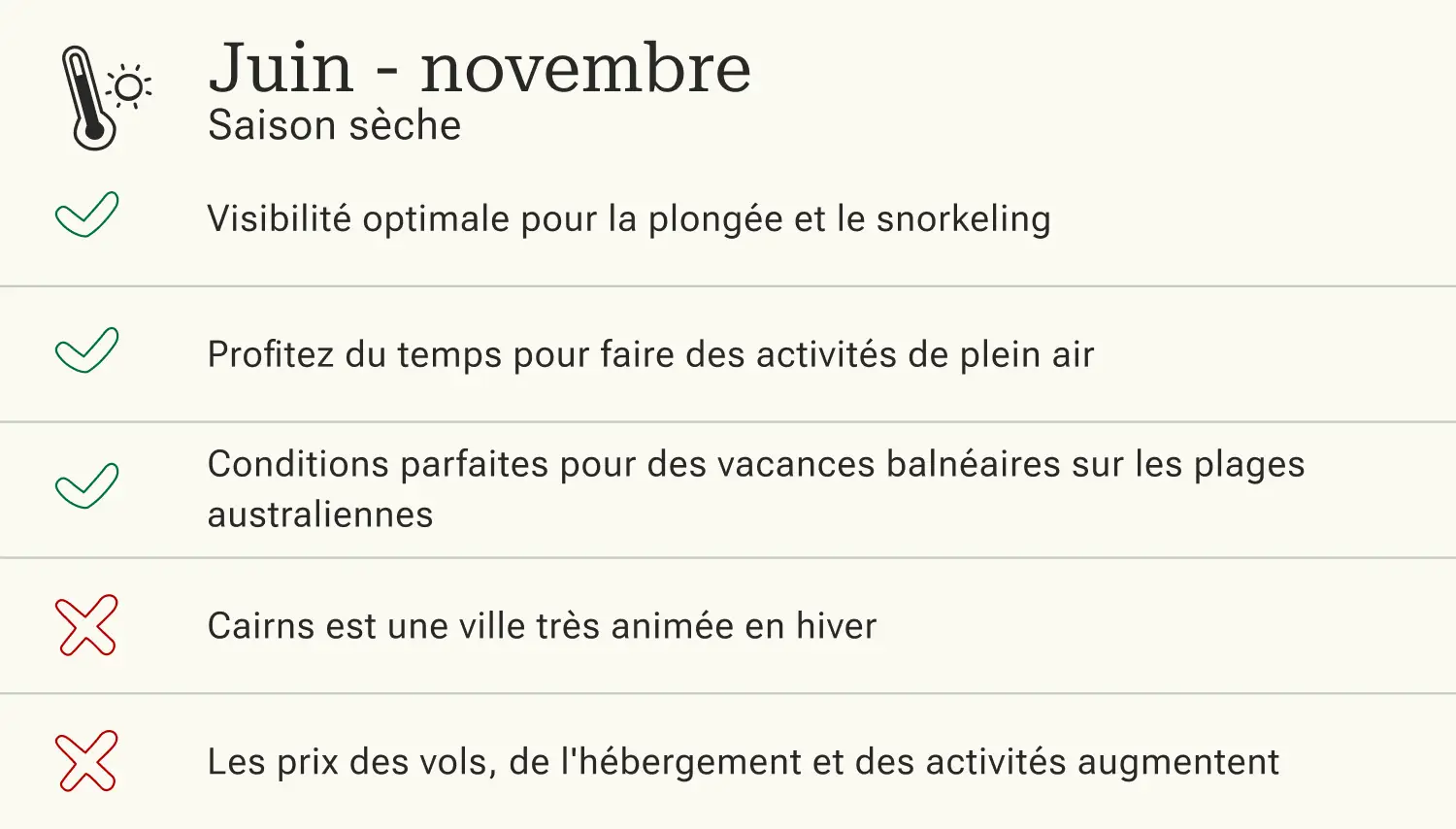 Juin - novembre
Saison sèche

✓ Visibilité optimale pour la plongée et le snorkeling

✓ Profitez du temps pour faire des activités de plein air

✓ Conditions parfaites pour des vacances balnéaires sur les plages australiennes

✗ Cairns est une ville très animée en hiver

✗ Les prix des vols, de l'hébergement et des activités augmentent