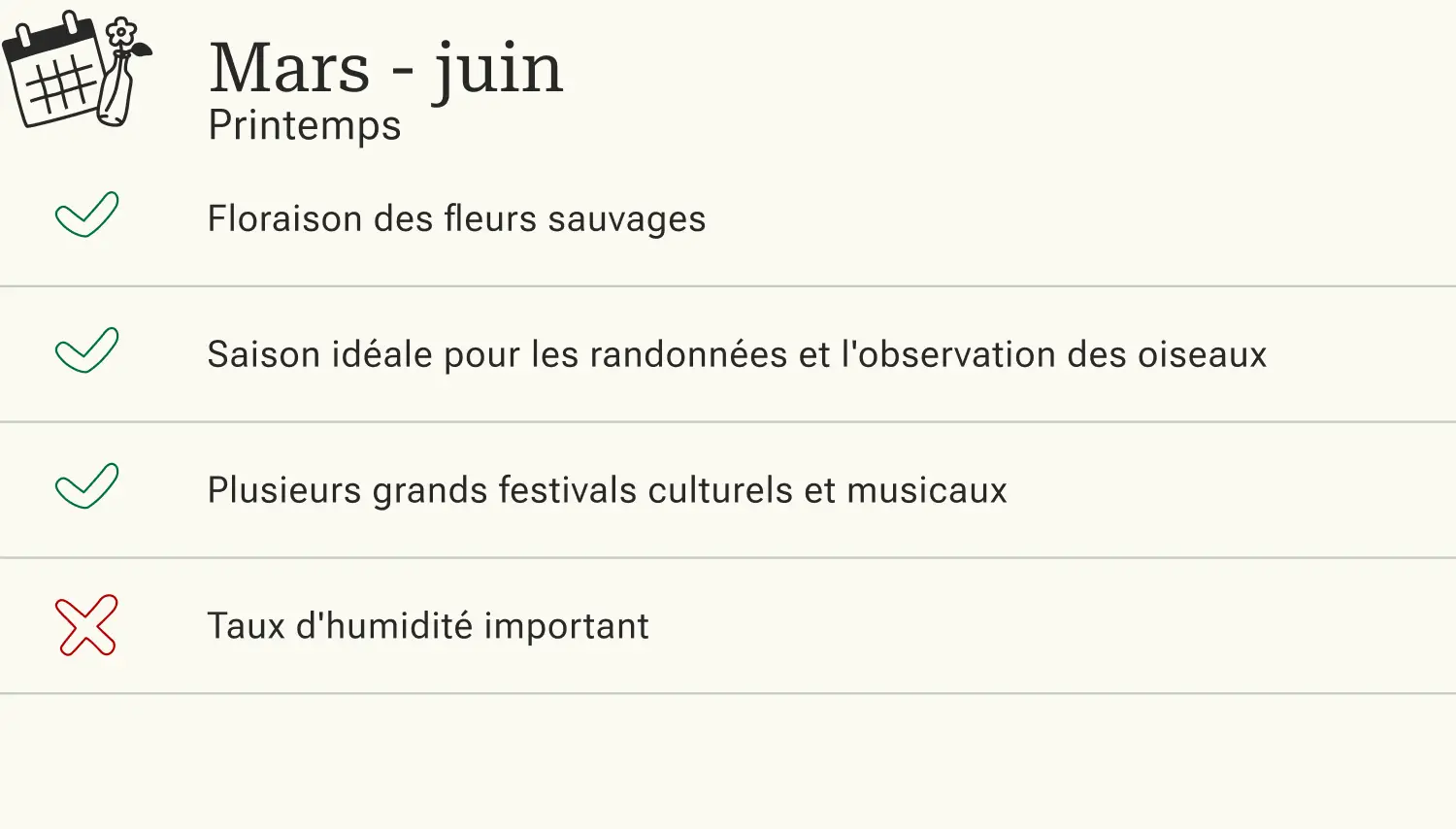 Mars - juin
Printemps

✓ Floraison des fleurs sauvages

✓ Saison idéale pour les randonnées et l'observation des oiseaux

✓ Plusieurs grands festivals culturels et musicaux

✗ Taux d'humidité important