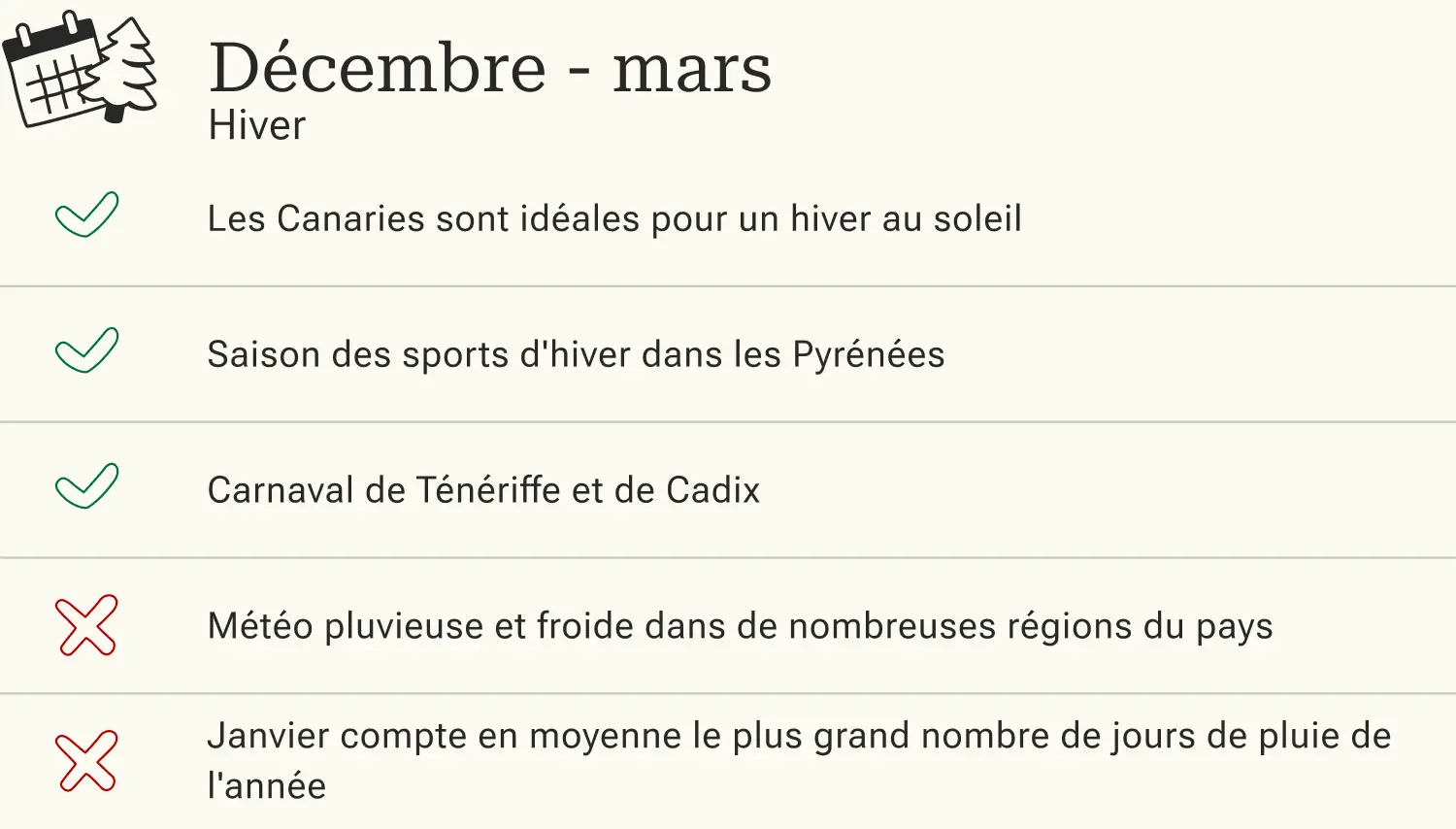 Décembre - mars
Hiver

✓ Les Canaries sont idéales pour un hiver au soleil

✓ Saison des sports d'hiver dans les Pyrénées

✓ Carnaval de Ténériffe et de Cadix

✗ Météo pluvieuse et froide dans de nombreuses régions du pays

✗ Janvier compte en moyenne le plus grand nombre de jours de pluie de l'année