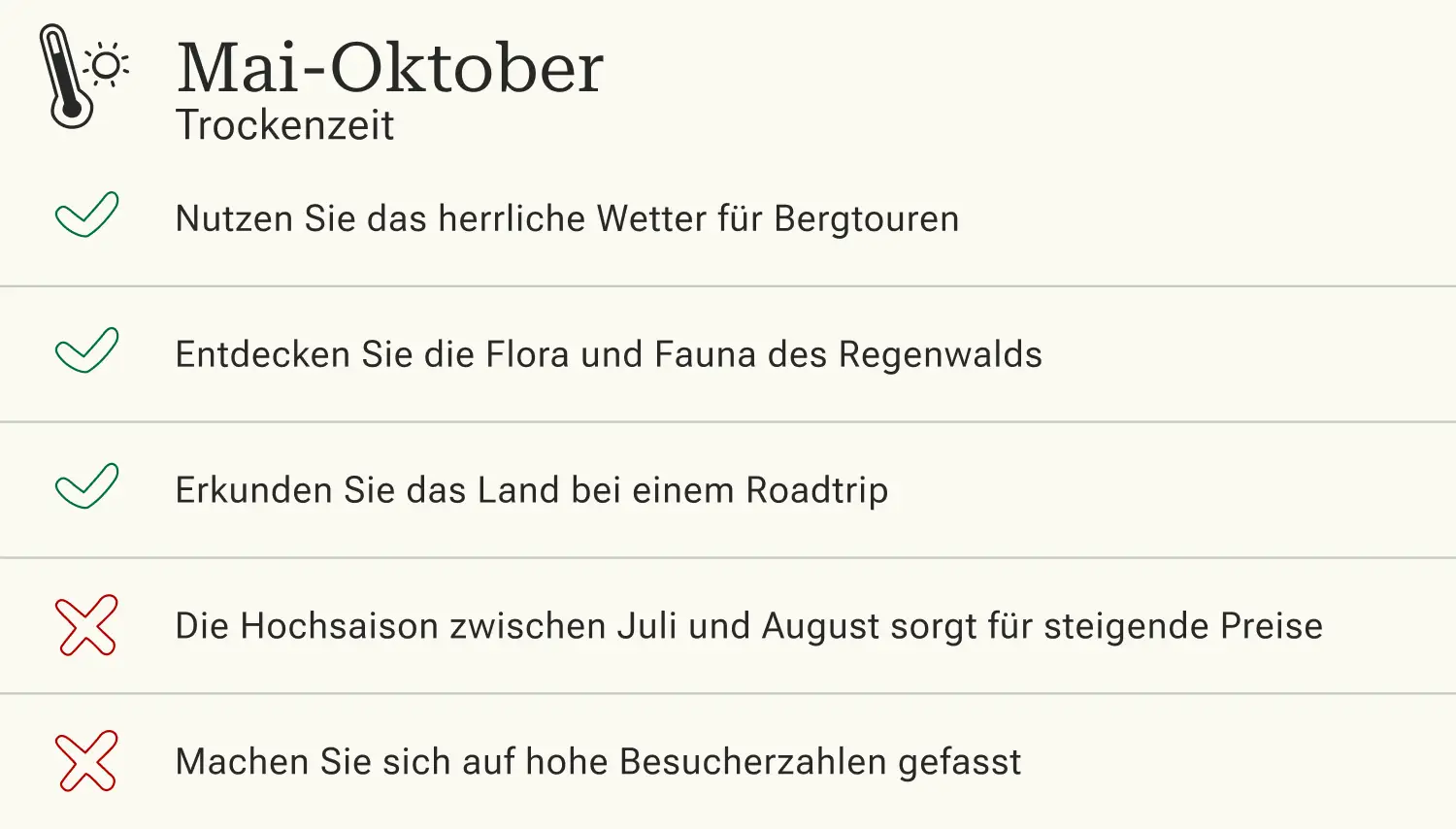 Mai-Oktober
Trockenzeit

✓ Nutzen Sie das herrliche Wetter für Bergtouren

✓ Entdecken Sie die Flora und Fauna des Regenwalds

✓ Erkunden Sie das Land bei einem Roadtrip

✗ Die Hochsaison zwischen Juli und August sorgt für steigende Preise

✗ Machen Sie sich auf hohe Besucherzahlen gefasst