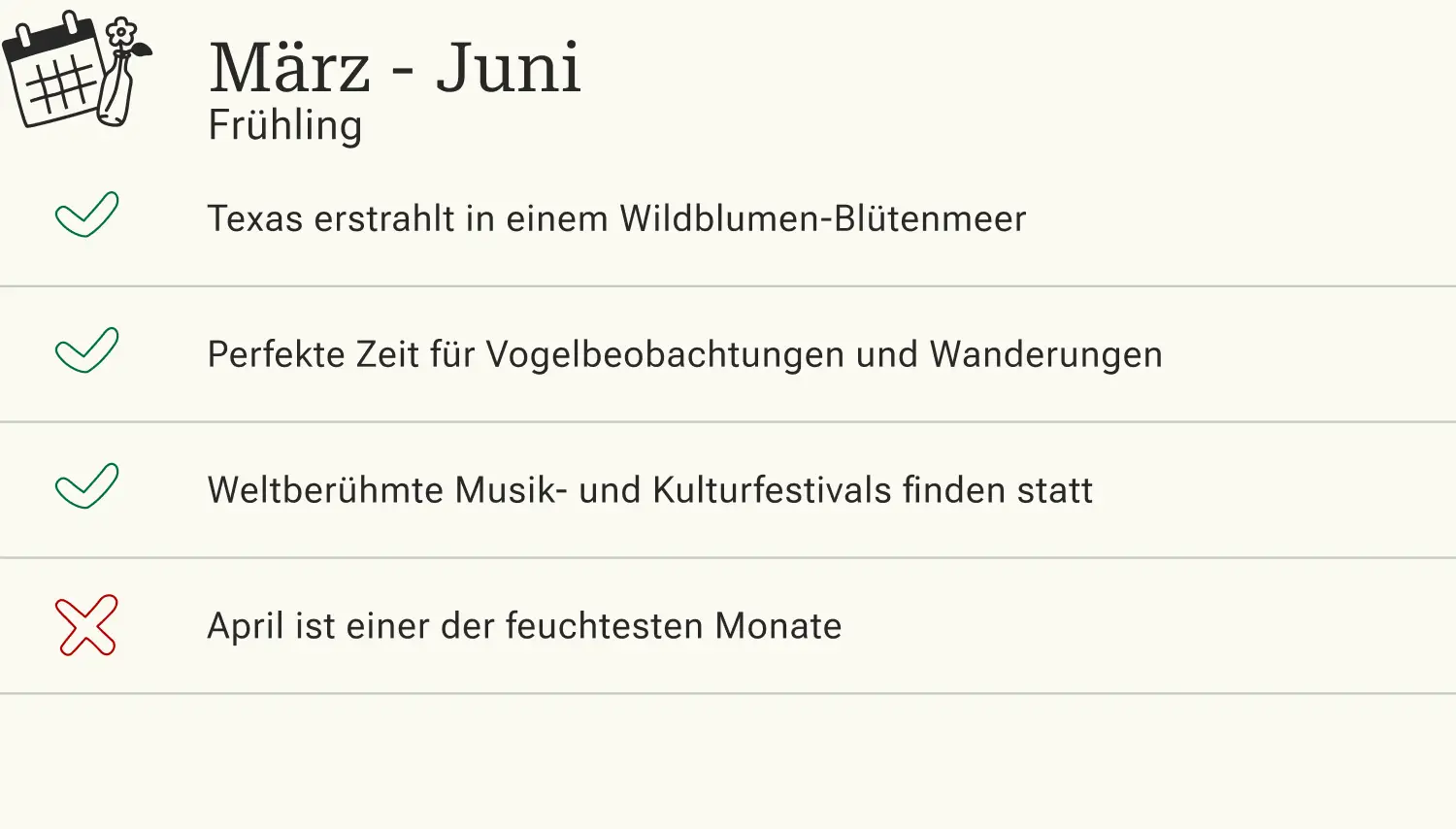 März - Juni
Frühling

✓ Texas erstrahlt in einem Wildblumen-Blütenmeer

✓ Perfekte Zeit für Vogelbeobachtungen und Wanderungen

✓ Weltberühmte Musik- und Kulturfestivals finden statt

✗ April ist einer der feuchtesten Monate