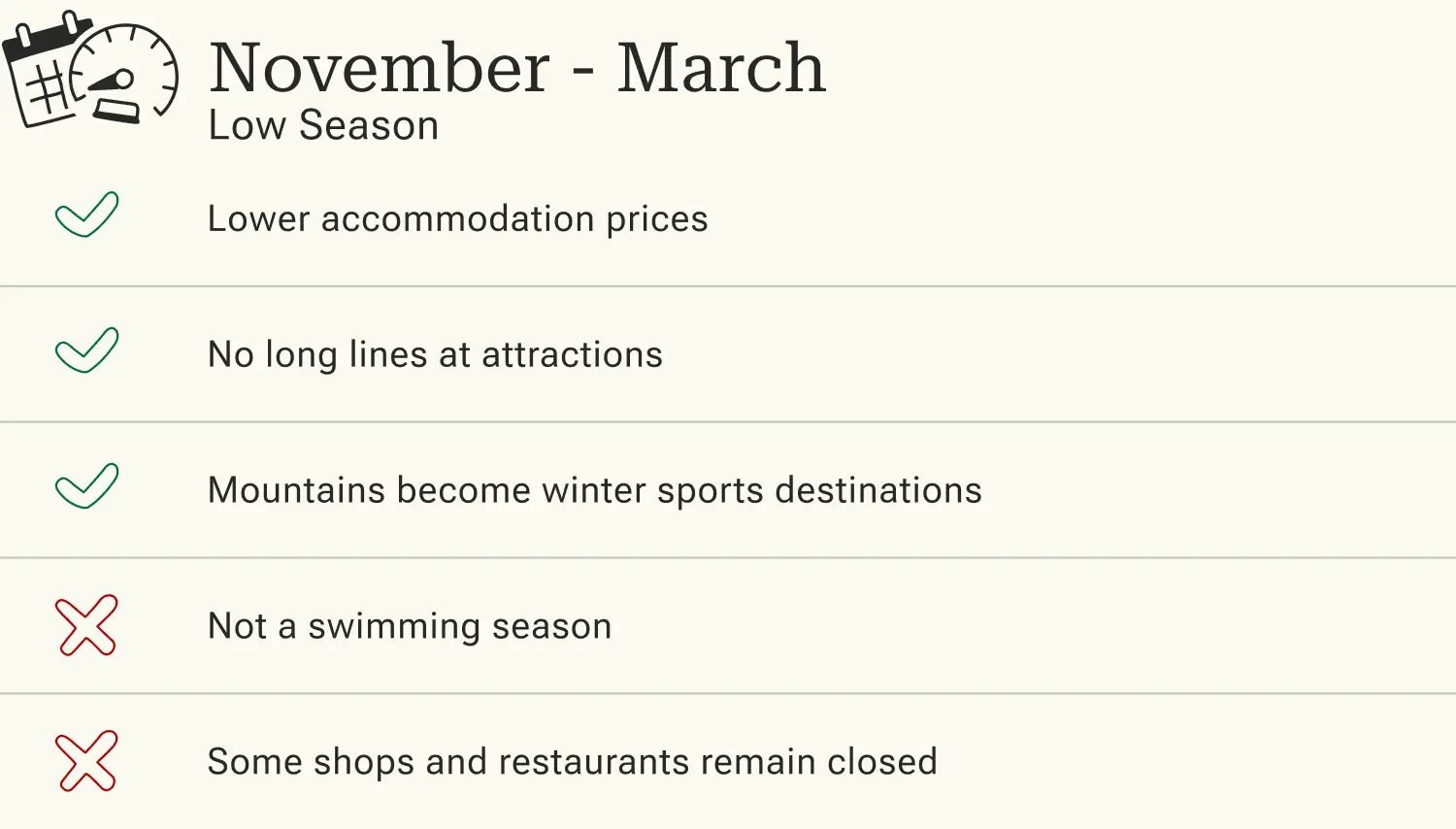 November - March
Low Season

✓ Lower accommodation prices

✓ No long lines at attractions

✓ Mountains become winter sports destinations

✗ Not a swimming season

✗ Some shops and restaurants remain closed