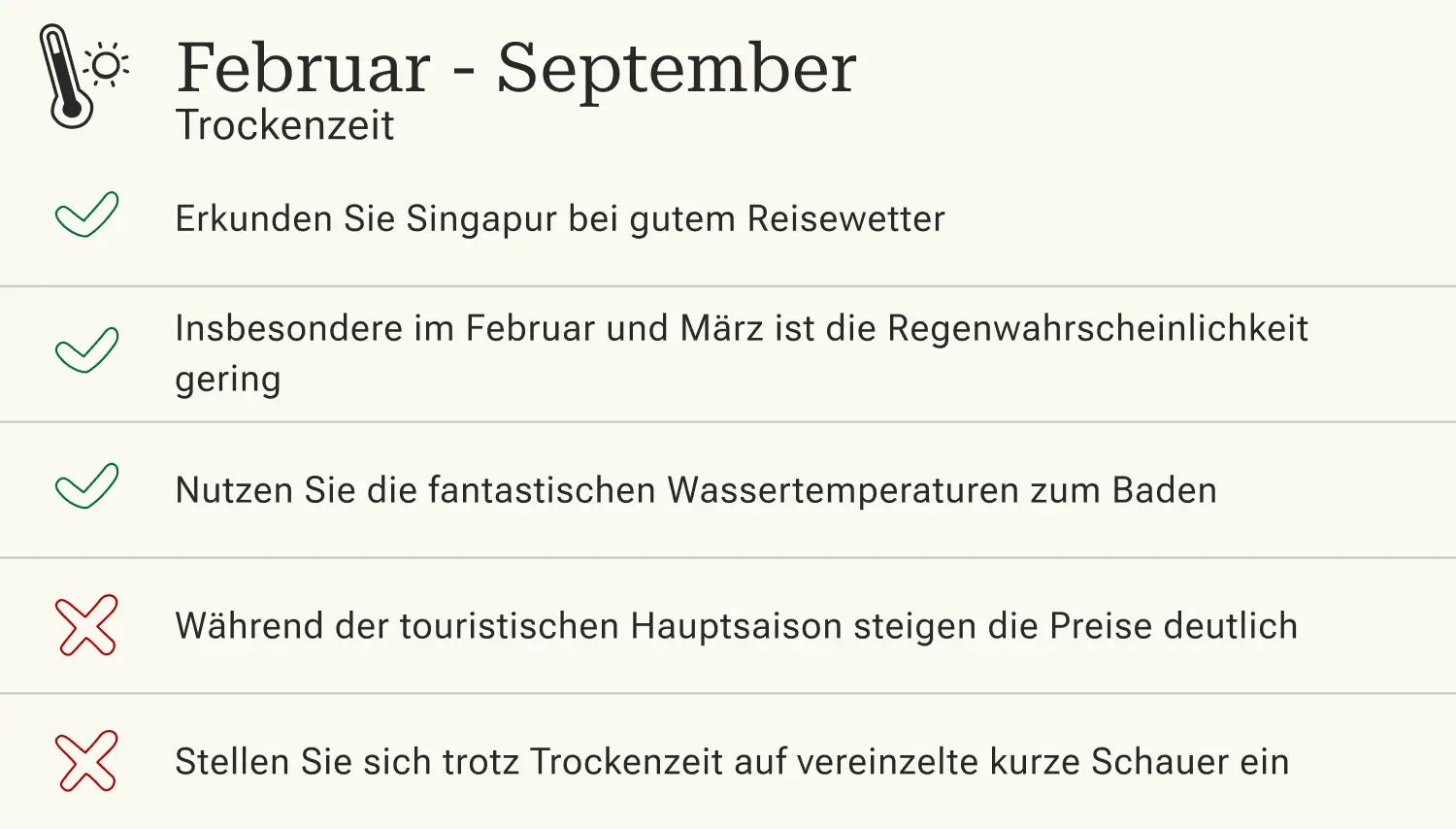 Februar - September
Trockenzeit

✓ Erkunden Sie Singapur bei gutem Reisewetter

✓ Insbesondere im Februar und März ist die Regenwahrscheinlichkeit gering

✓ Nutzen Sie die fantastischen Wassertemperaturen zum Baden

✗ Während der touristischen Hauptsaison steigen die Preise deutlich

✗ Stellen Sie sich trotz Trockenzeit auf vereinzelte kurze Schauer ein