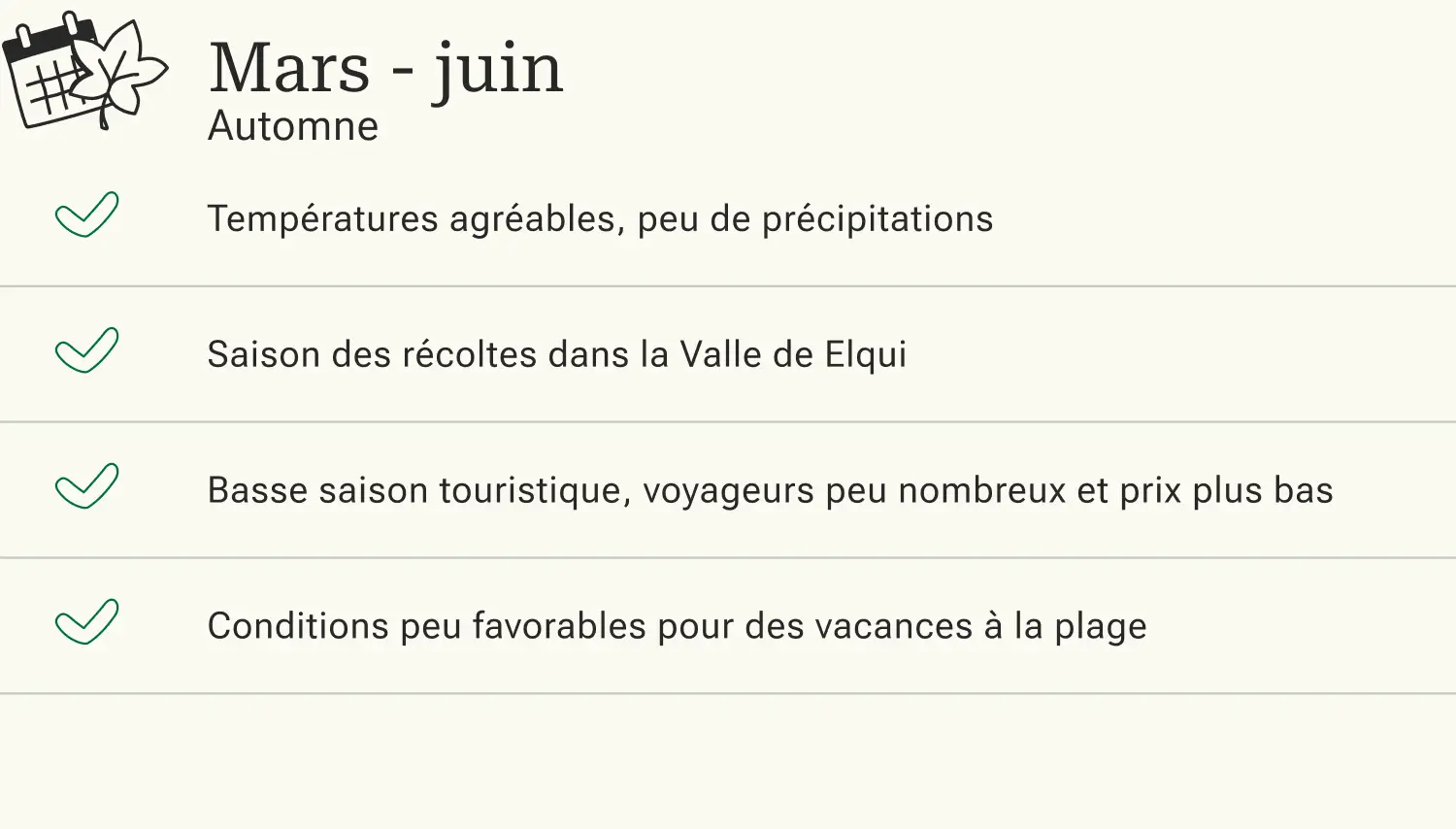 Mars - juin
Automne

✓ Températures agréables, peu de précipitations

✓ Saison des récoltes dans la Valle de Elqui

✓ Basse saison touristique, voyageurs peu nombreux et prix plus bas

✓ Conditions peu favorables pour des vacances à la plage