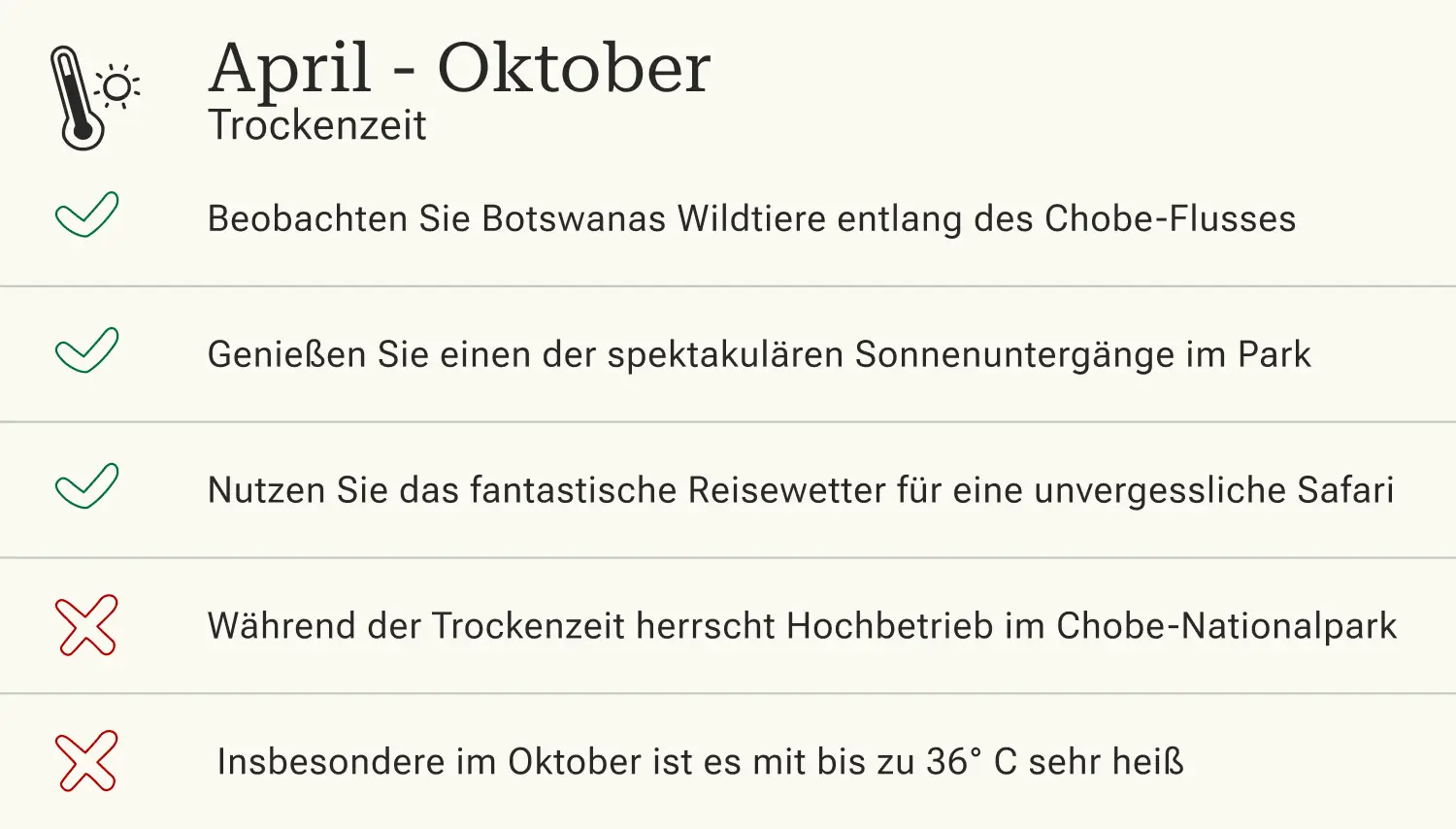 April - Oktober
Trockenzeit

✓ Beobachten Sie Botswanas Wildtiere entlang des Chobe-Flusses

✓ Genießen Sie einen der spektakulären Sonnenuntergänge im Park

✓ Nutzen Sie das fantastische Reisewetter für eine unvergessliche Safari

✗ Während der Trockenzeit herrscht Hochbetrieb im Chobe-Nationalpark

✗ Insbesondere im Oktober ist es mit bis zu 36° C sehr heiß