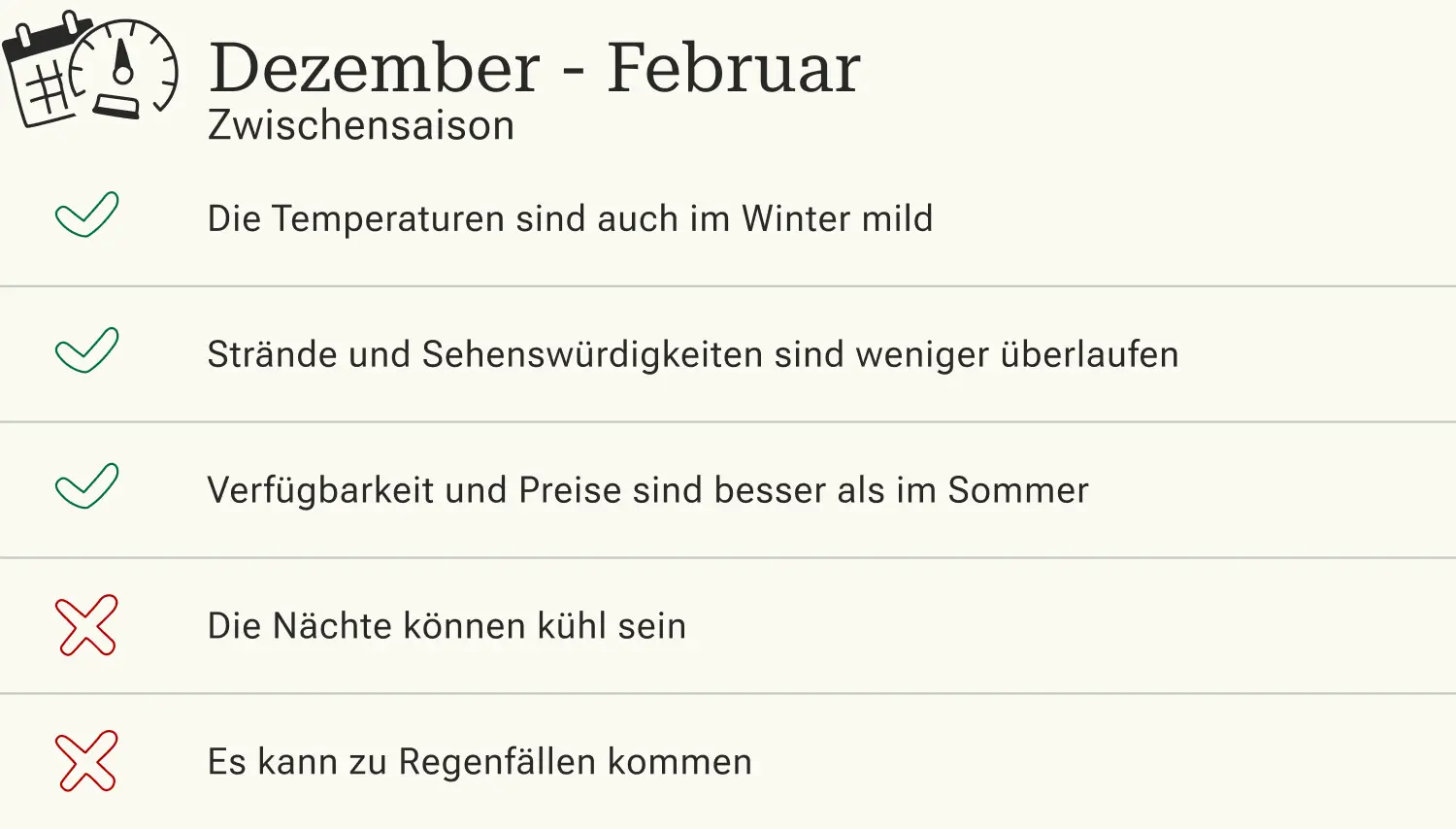 Dezember - Februar
Zwischensaison

✓ Die Temperaturen sind auch im Winter mild

✓ Strände und Sehenswürdigkeiten sind weniger überlaufen

✓ Verfügbarkeit und Preise sind besser als im Sommer

✗ Die Nächte können kühl sein

✗ Es kann zu Regenfällen kommen