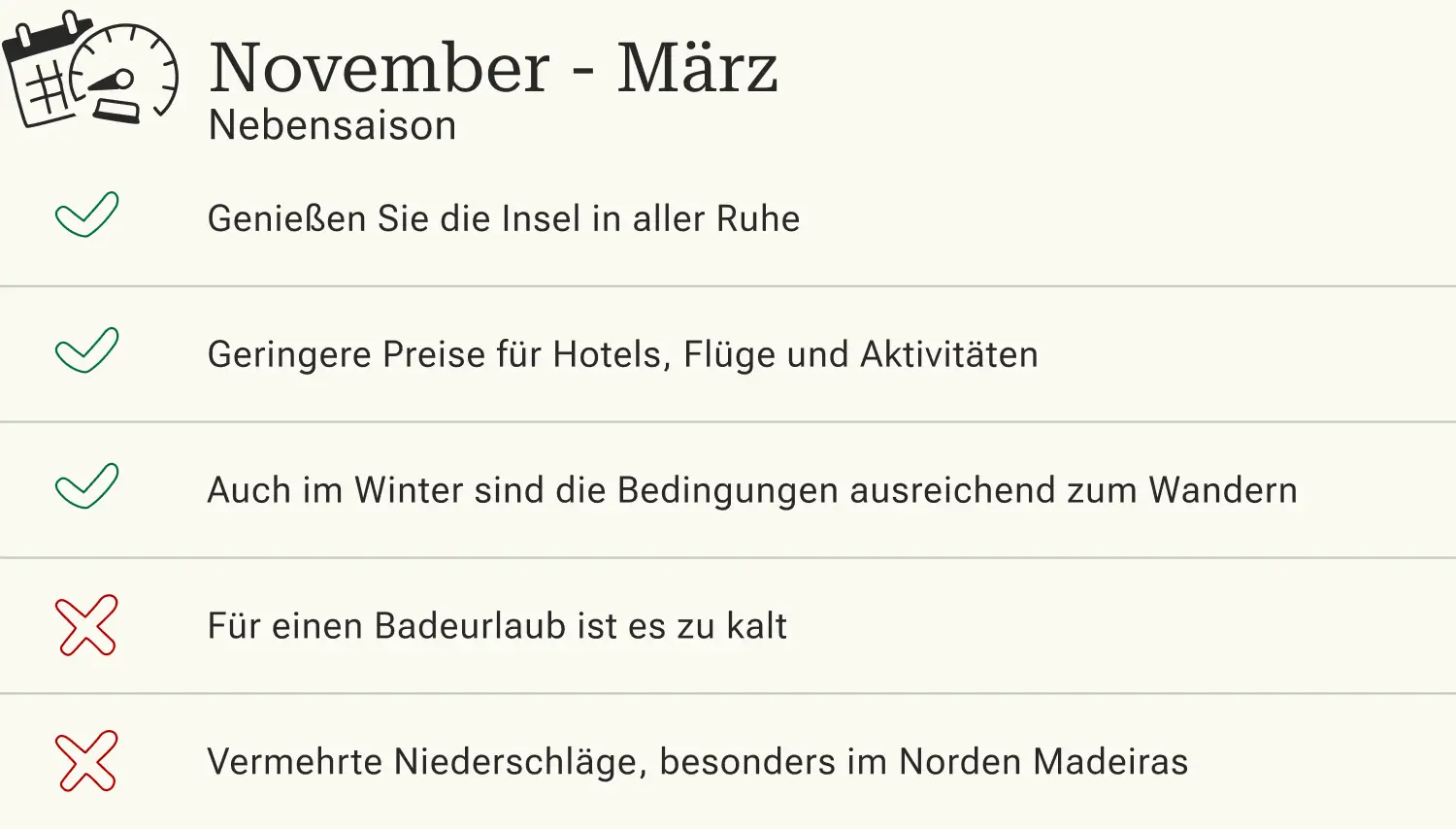 November - März
Nebensaison

✓ Genießen Sie die Insel in aller Ruhe

✓ Geringere Preise für Hotels, Flüge und Aktivitäten

✓ Auch im Winter sind die Bedingungen ausreichend zum Wandern

✗ Für einen Badeurlaub ist es zu kalt

✗ Vermehrte Niederschläge, besonders im Norden Madeiras