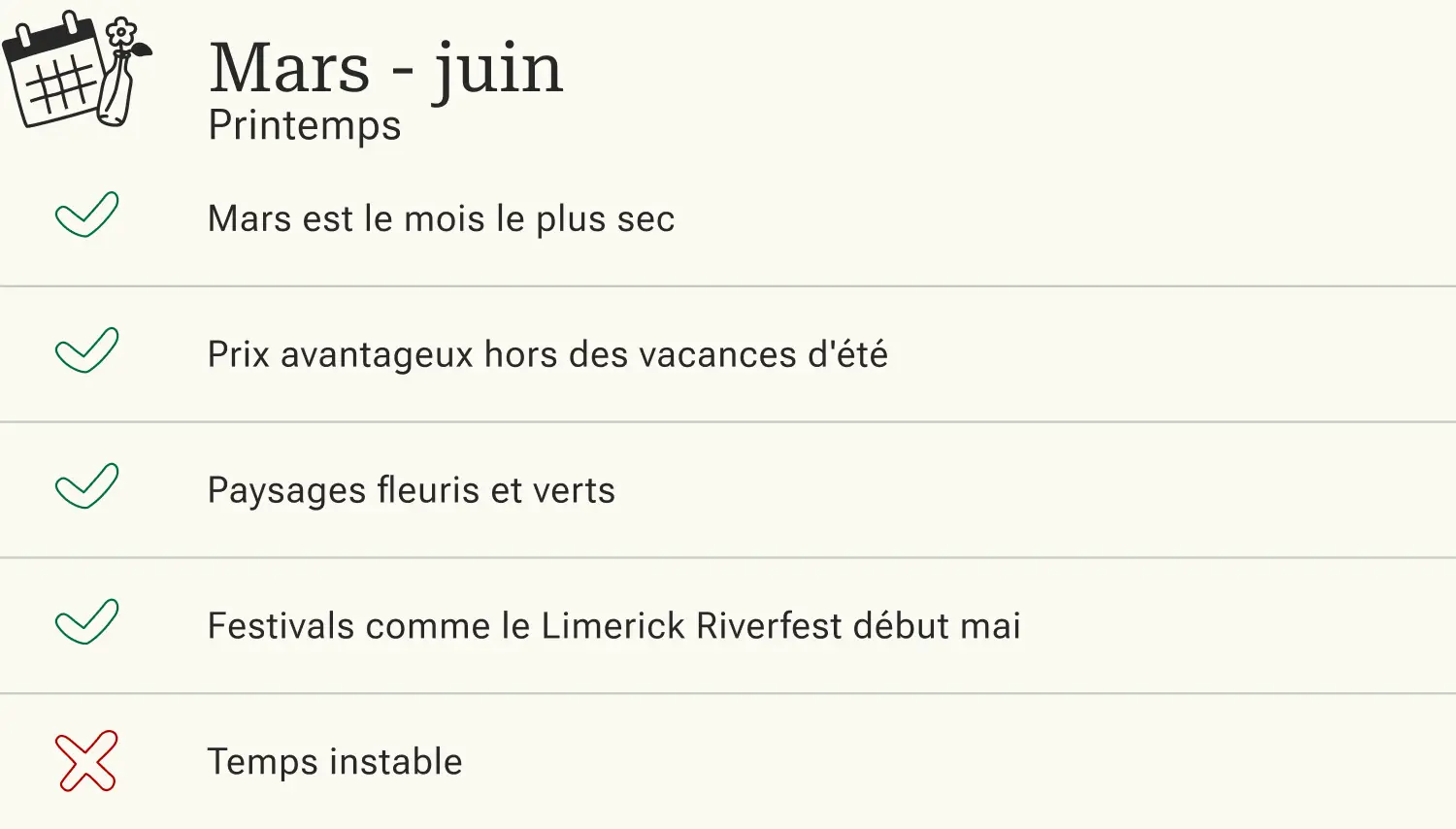 Mars - juin
Printemps

✓ Mars est le mois le plus sec

✓ Prix avantageux hors des vacances d'été

✓ Paysages fleuris et verts

✓ Festivals comme le Limerick Riverfest début mai

✗ Temps instable