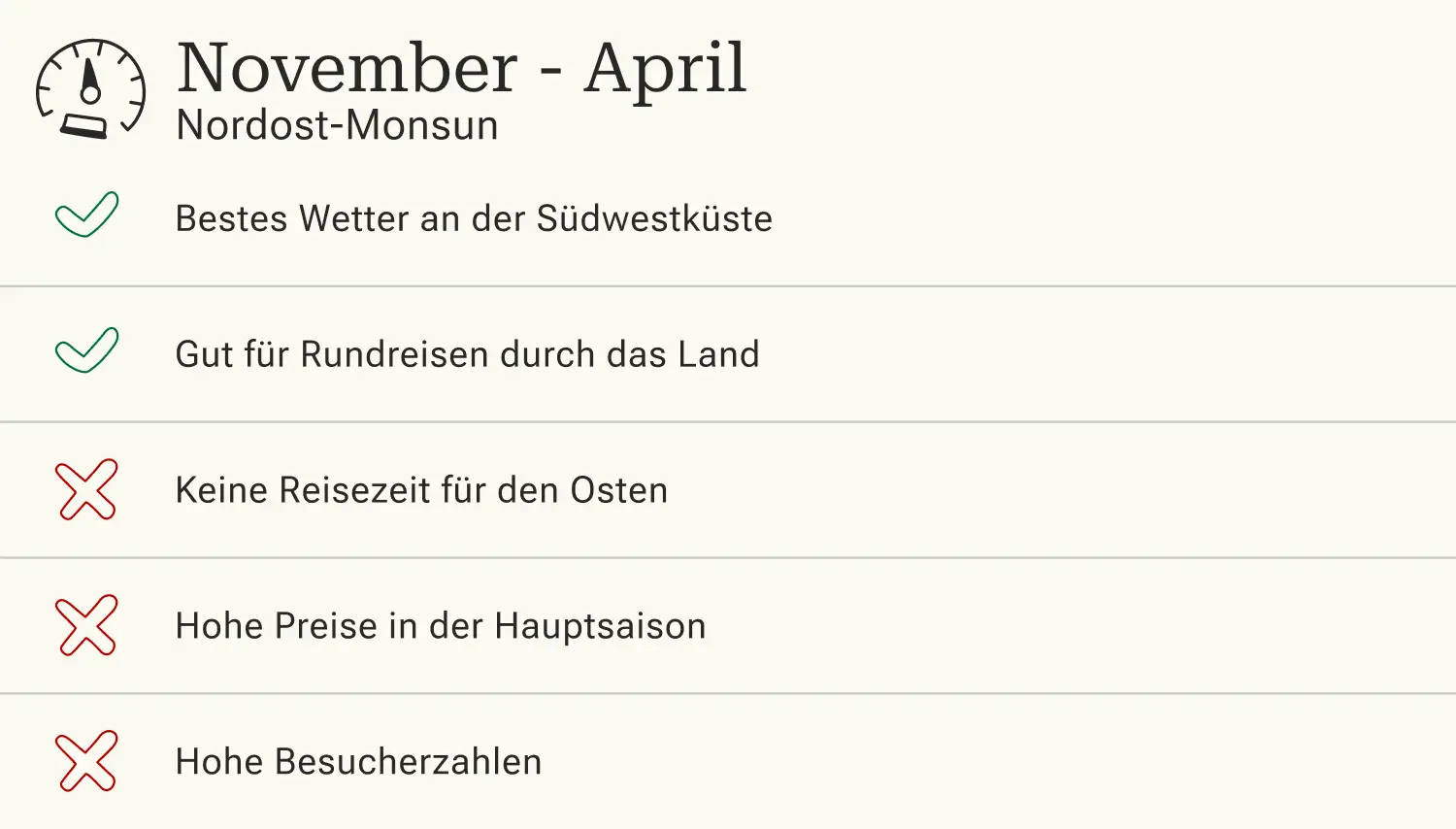 November - April
Nordost-Monsun

✓ Bestes Wetter an der Südwestküste

✓ Gut für Rundreisen durch das Land

✗ Keine Reisezeit für den Osten

✗ Hohe Preise in der Hauptsaison

✗ Hohe Besucherzahlen