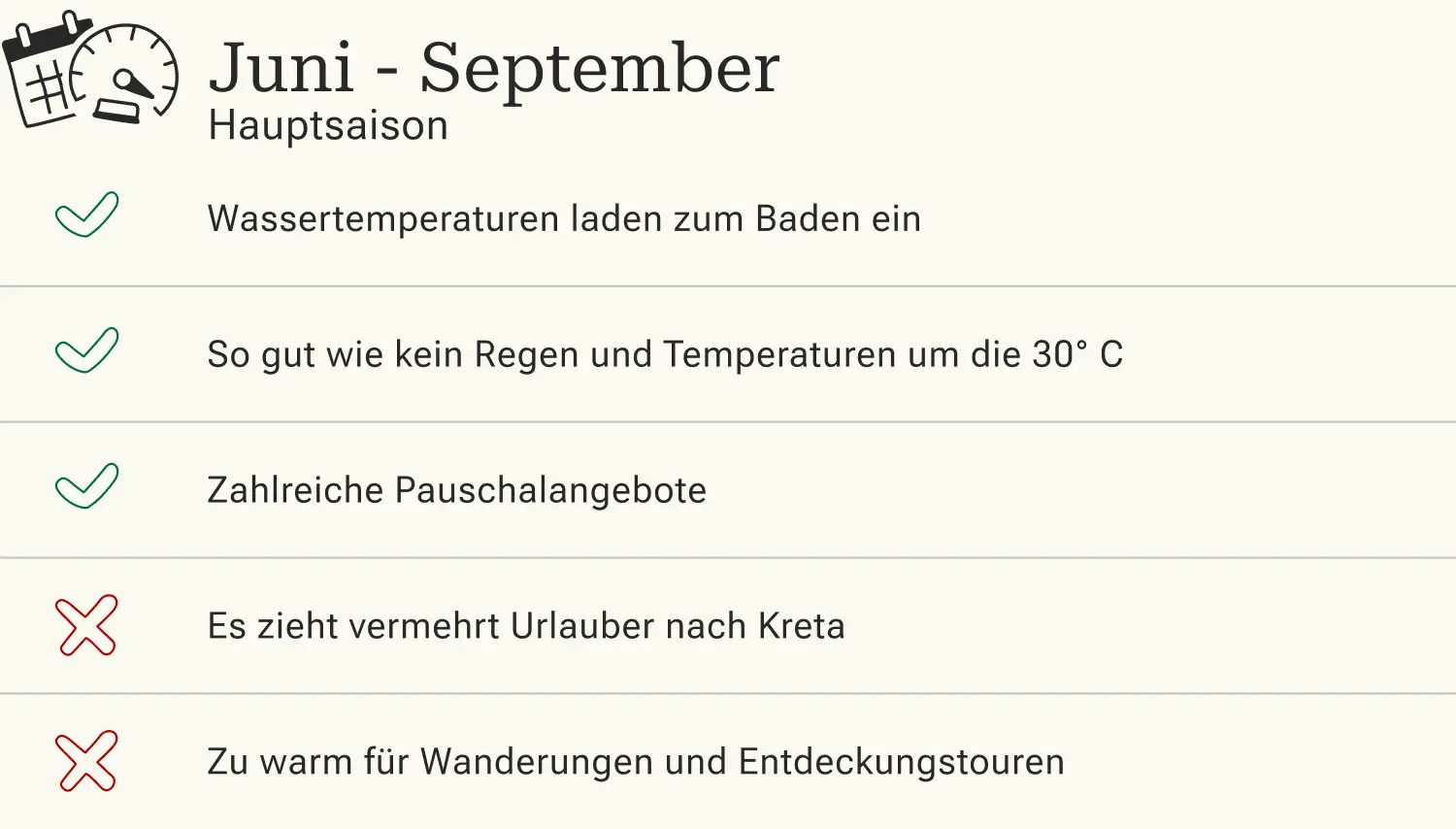 Juni - September
Hauptsaison

✓ Wassertemperaturen laden zum Baden ein

✓ So gut wie kein Regen und Temperaturen um die 30° C

✓ Zahlreiche Pauschalangebote

✗ Es zieht vermehrt Urlauber nach Kreta

✗ Zu warm für Wanderungen und Entdeckungstouren