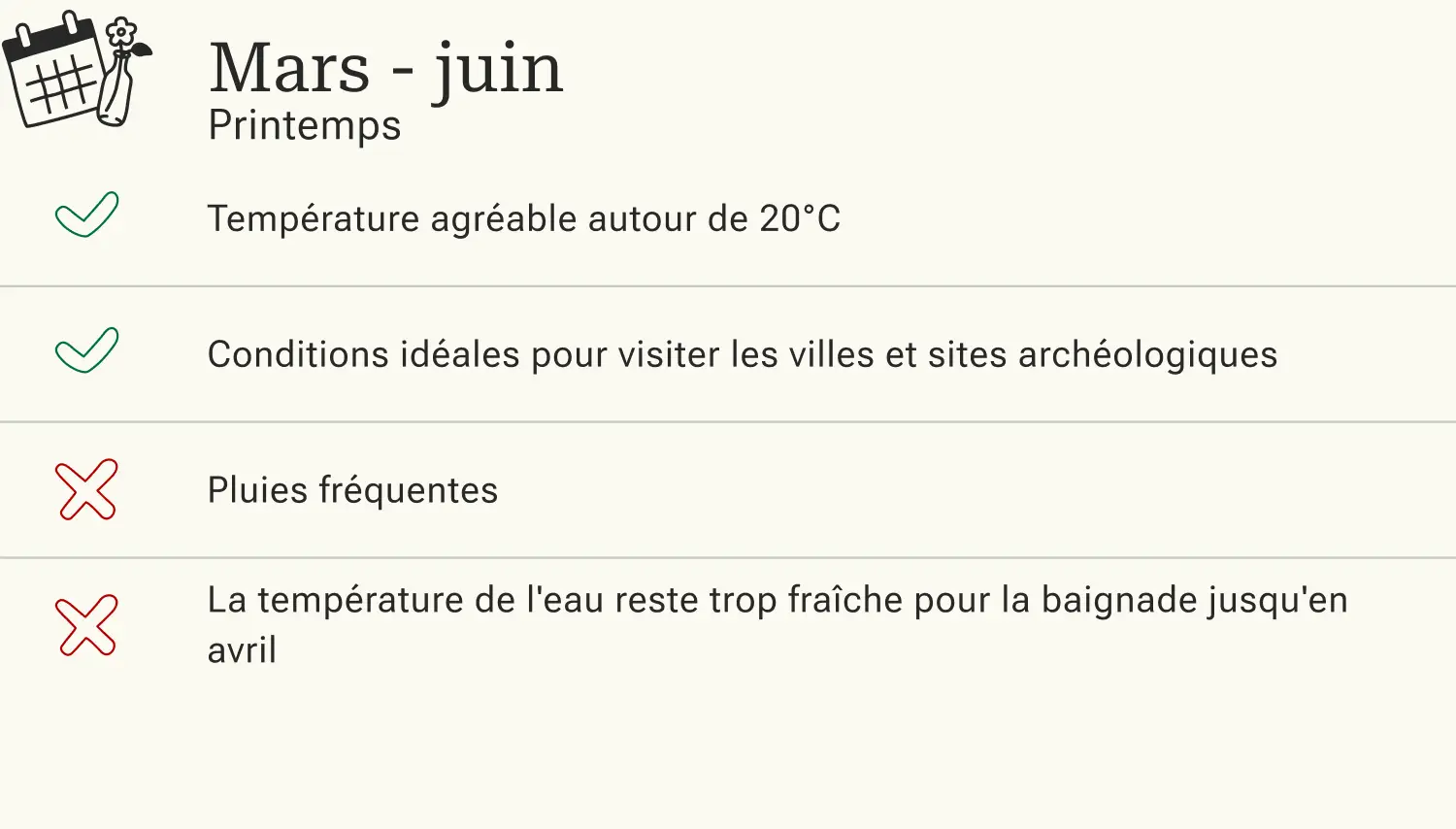 Mars - juin
Printemps

✓ Température agréable autour de 20°C

✓ Conditions idéales pour visiter les villes et sites archéologiques

✗ Pluies fréquentes

✗ La température de l'eau reste trop fraîche pour la baignade jusqu'en avril