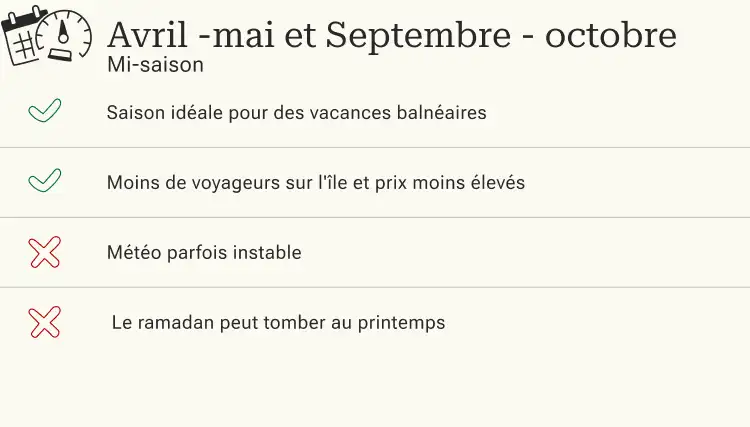 Avril -mai et Septembre - octobre
Mi-saison

✓ Saison idéale pour des vacances balnéaires

✓ Moins de voyageurs sur l'île et prix moins élevés

✗ Météo parfois instable

✗ Le ramadan peut tomber au printemps