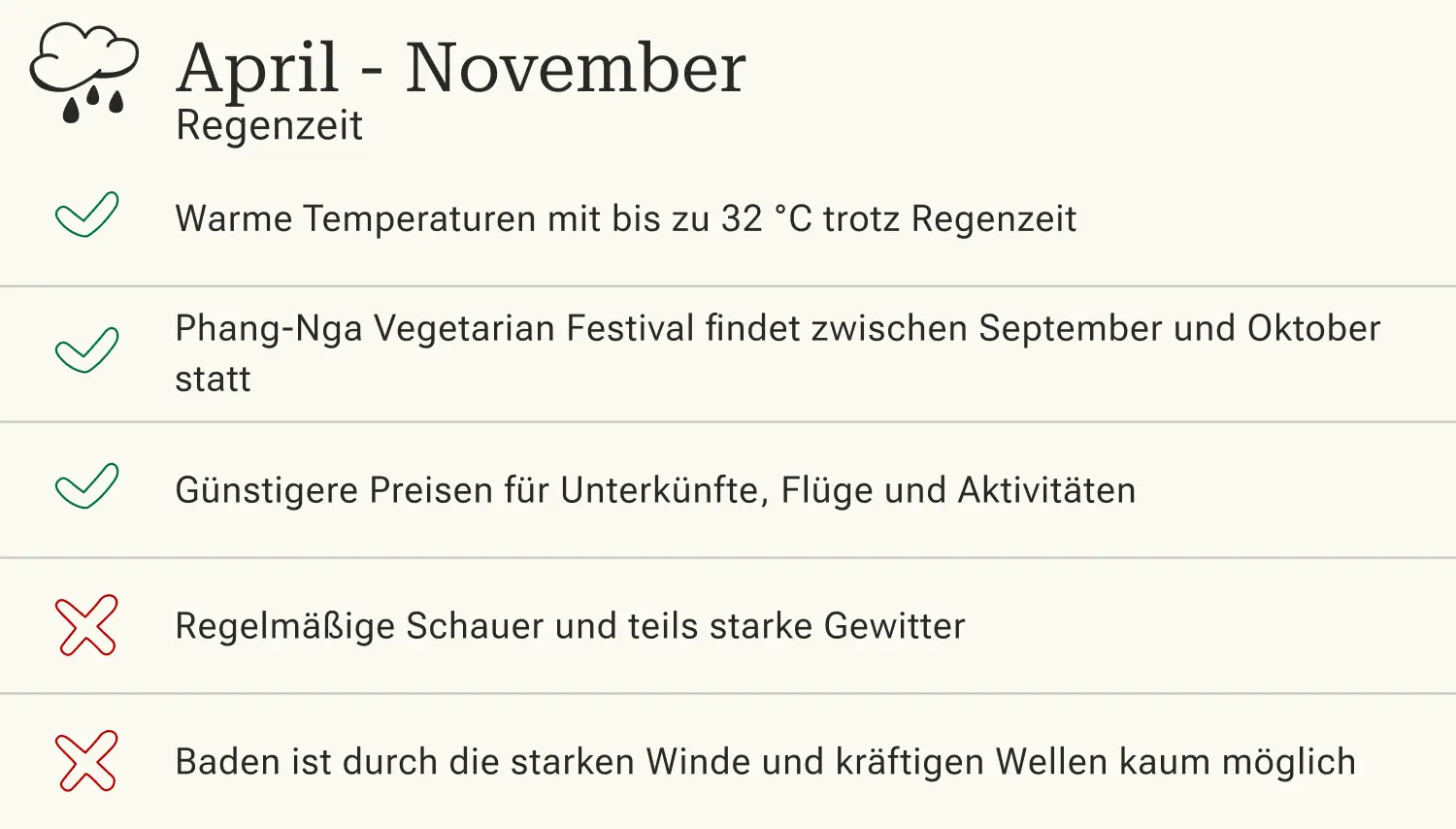 April - November
Regenzeit

✓ Warme Temperaturen mit bis zu 32 °C trotz Regenzeit

✓ Phang-Nga Vegetarian Festival findet zwischen September und Oktober statt

✓ Günstigere Preisen für Unterkünfte, Flüge und Aktivitäten

✗ Regelmäßige Schauer und teils starke Gewitter

✗ Baden ist durch die starken Winde und kräftigen Wellen kaum möglich