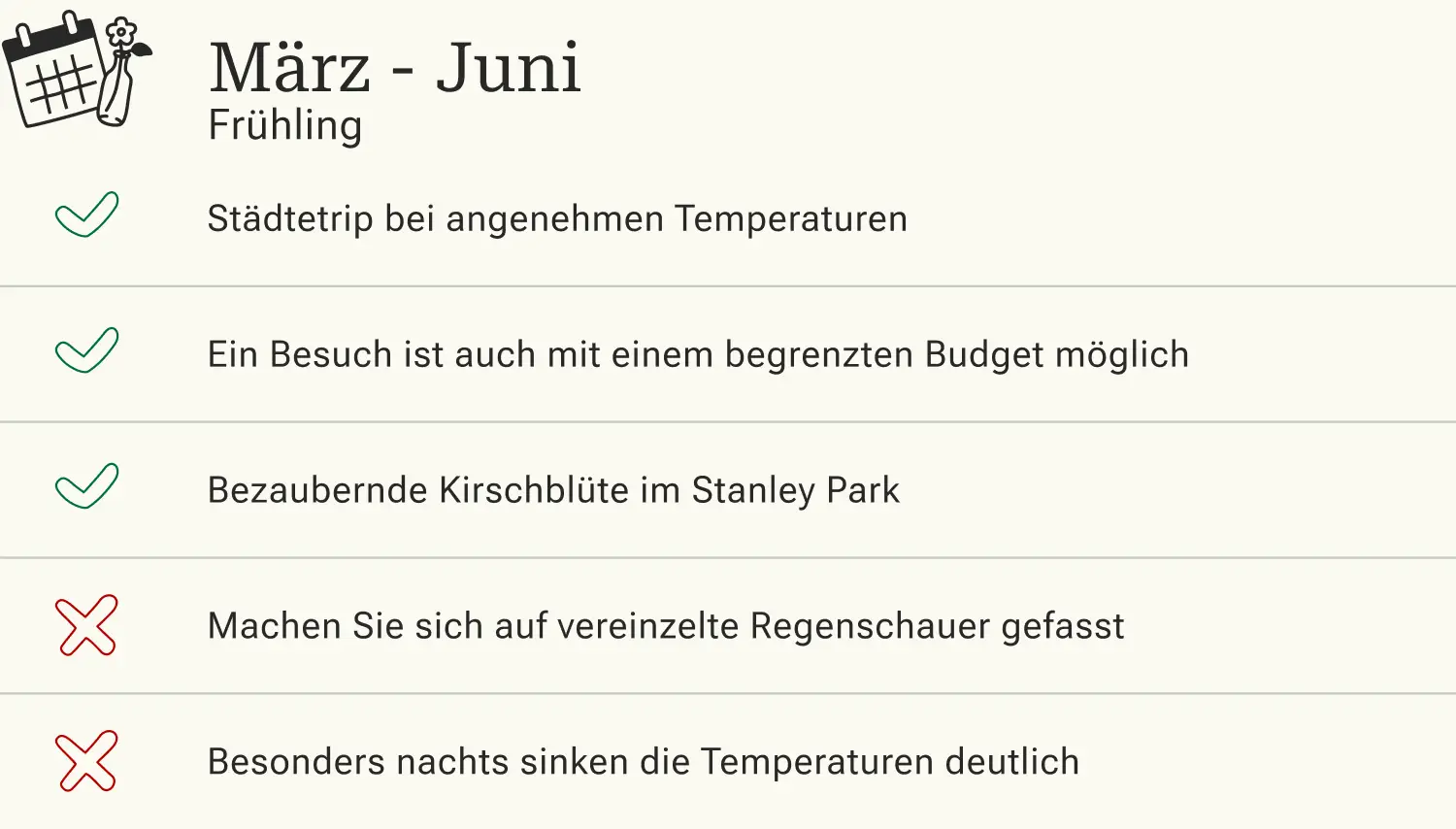 März - Juni
Frühling

✓ Städtetrip bei angenehmen Temperaturen

✓ Ein Besuch ist auch mit einem begrenzten Budget möglich

✓ Bezaubernde Kirschblüte im Stanley Park

✗ Machen Sie sich auf vereinzelte Regenschauer gefasst

✗ Besonders nachts sinken die Temperaturen deutlich