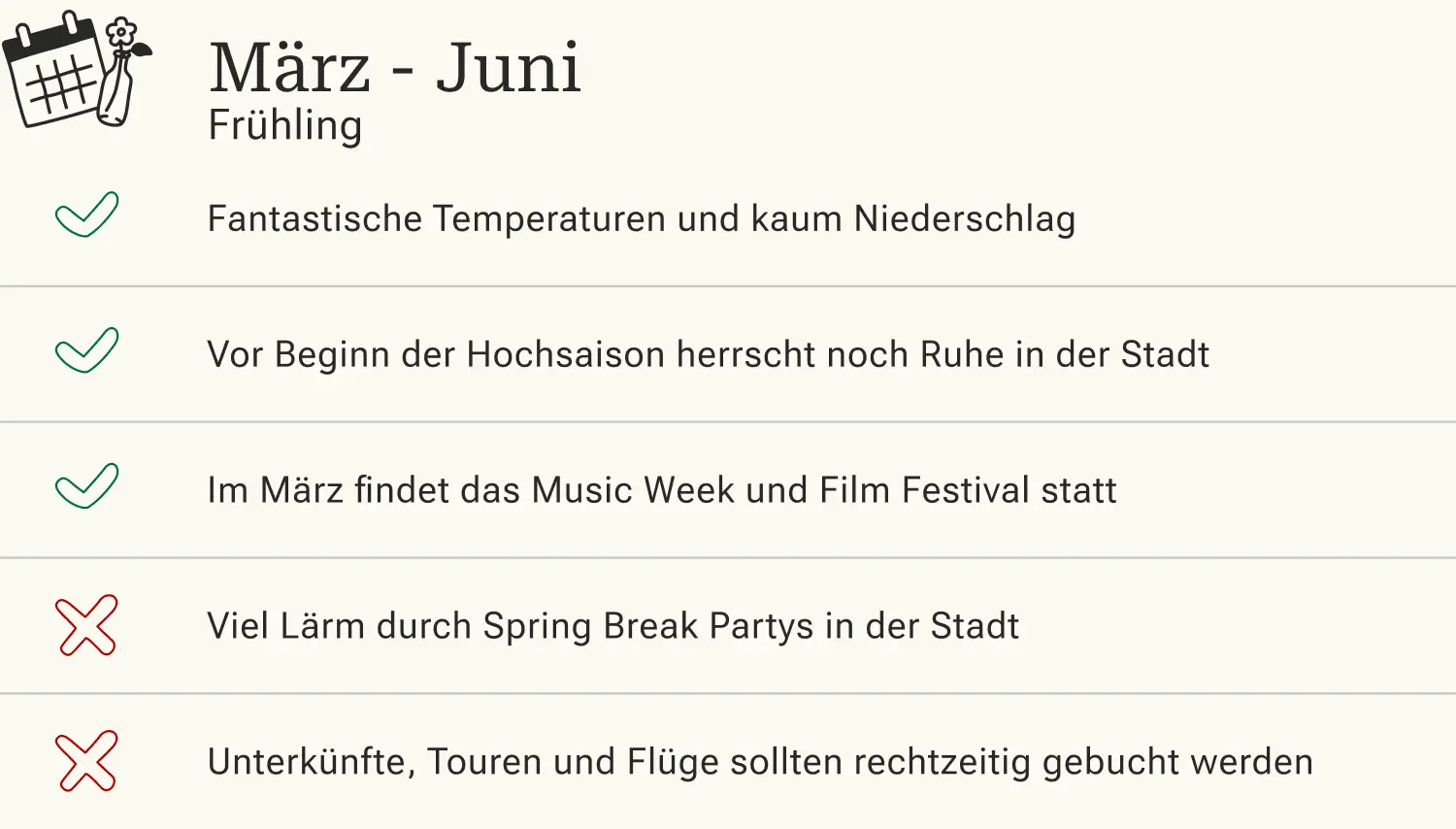 März - Juni
Frühling

✓ Fantastische Temperaturen und kaum Niederschlag

✓ Vor Beginn der Hochsaison herrscht noch Ruhe in der Stadt

✓ Im März findet das Music Week und Film Festival statt

✗ Viel Lärm durch Spring Break Partys in der Stadt

✗ Unterkünfte, Touren und Flüge sollten rechtzeitig gebucht werden