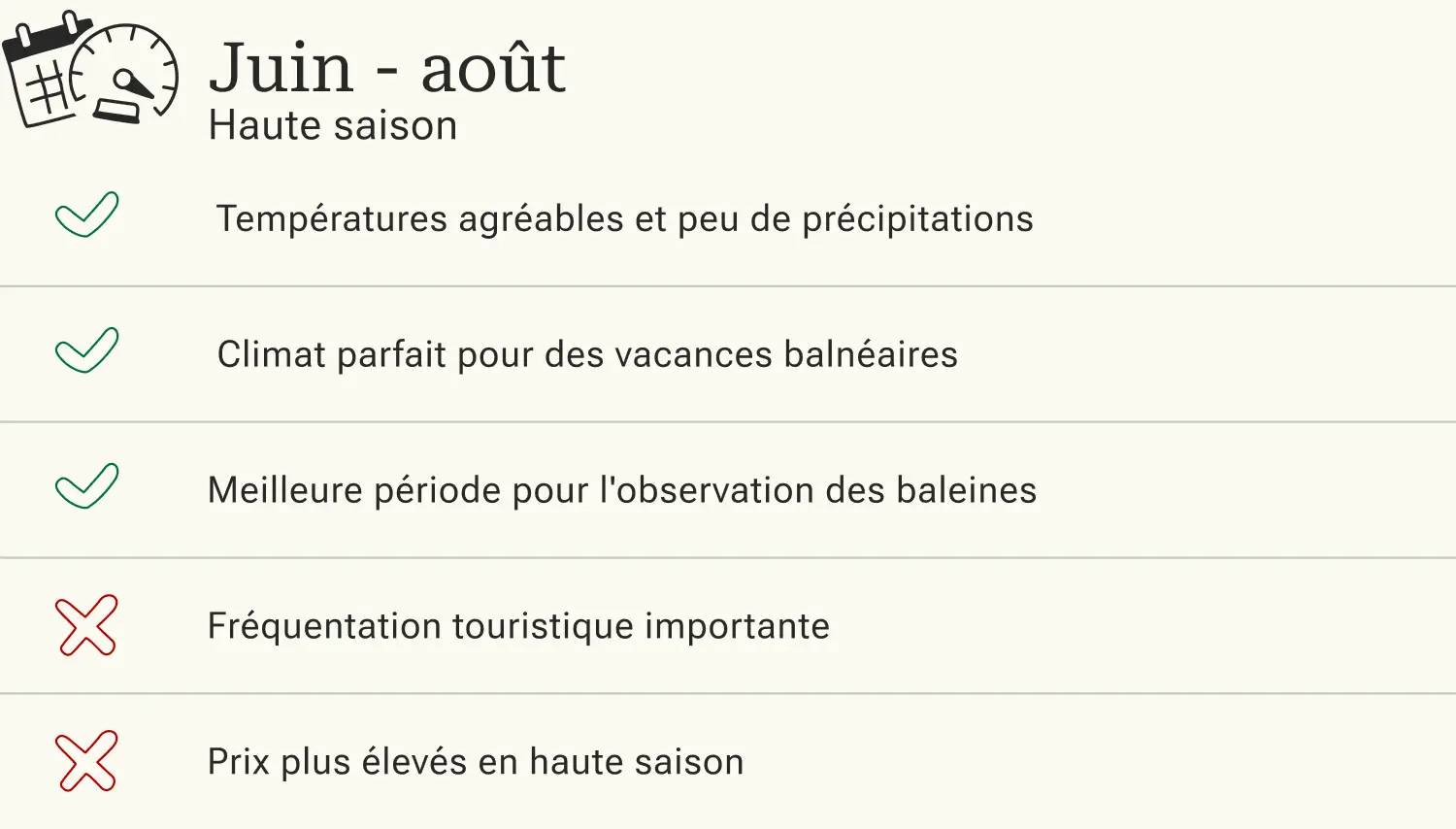 Juin - août
Haute saison

✓ Températures agréables et peu de précipitations

✓ Climat parfait pour des vacances balnéaires

✓ Meilleure période pour l'observation des baleines

✗ Fréquentation touristique importante

✗ Prix plus élevés en haute saison