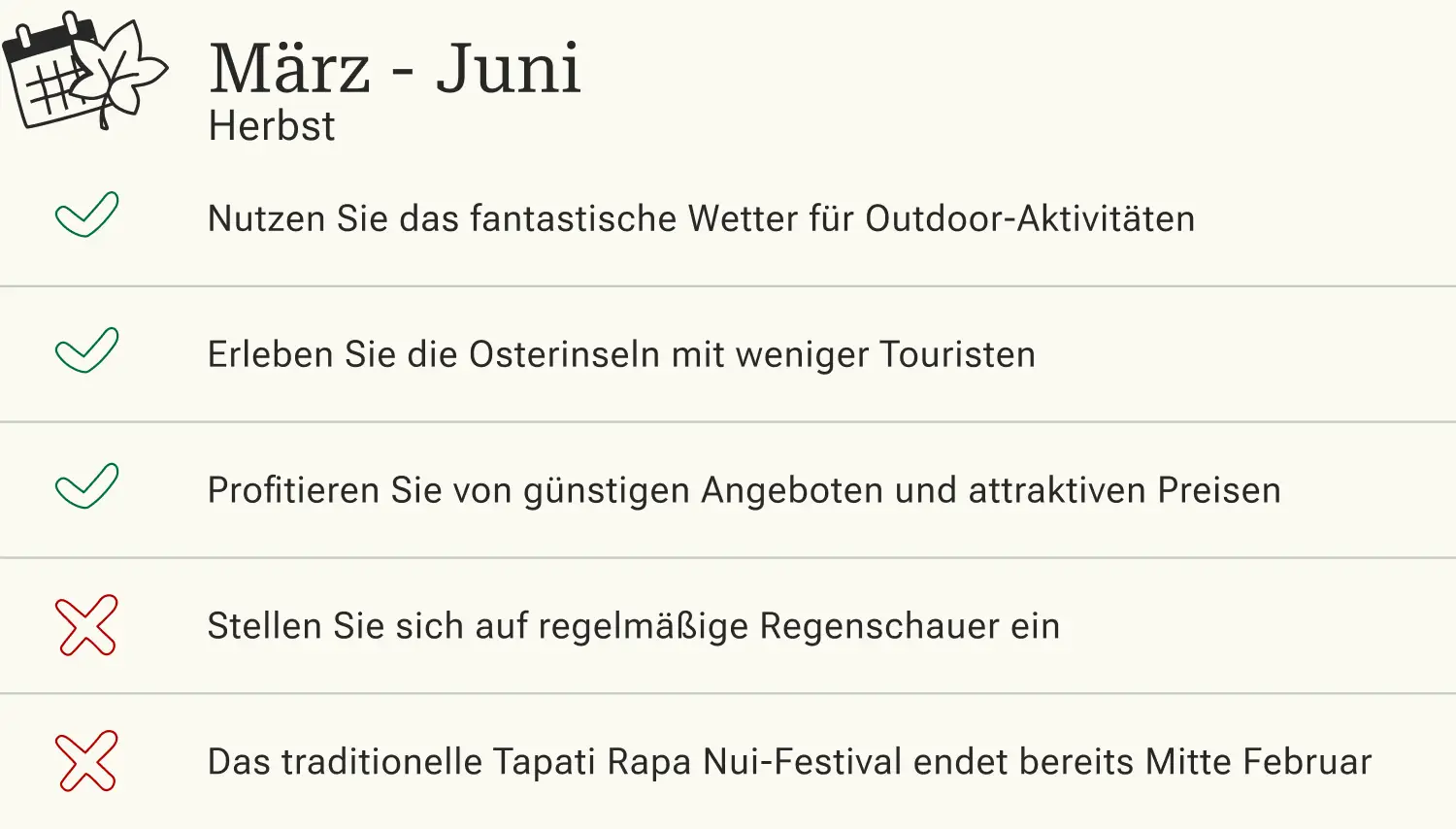 März - Juni
Herbst

✓ Nutzen Sie das fantastische Wetter für Outdoor-Aktivitäten

✓ Erleben Sie die Osterinseln mit weniger Touristen

✓ Profitieren Sie von günstigen Angeboten und attraktiven Preisen

✗ Stellen Sie sich auf regelmäßige Regenschauer ein

✗ Das traditionelle Tapati Rapa Nui-Festival endet bereits Mitte Februar