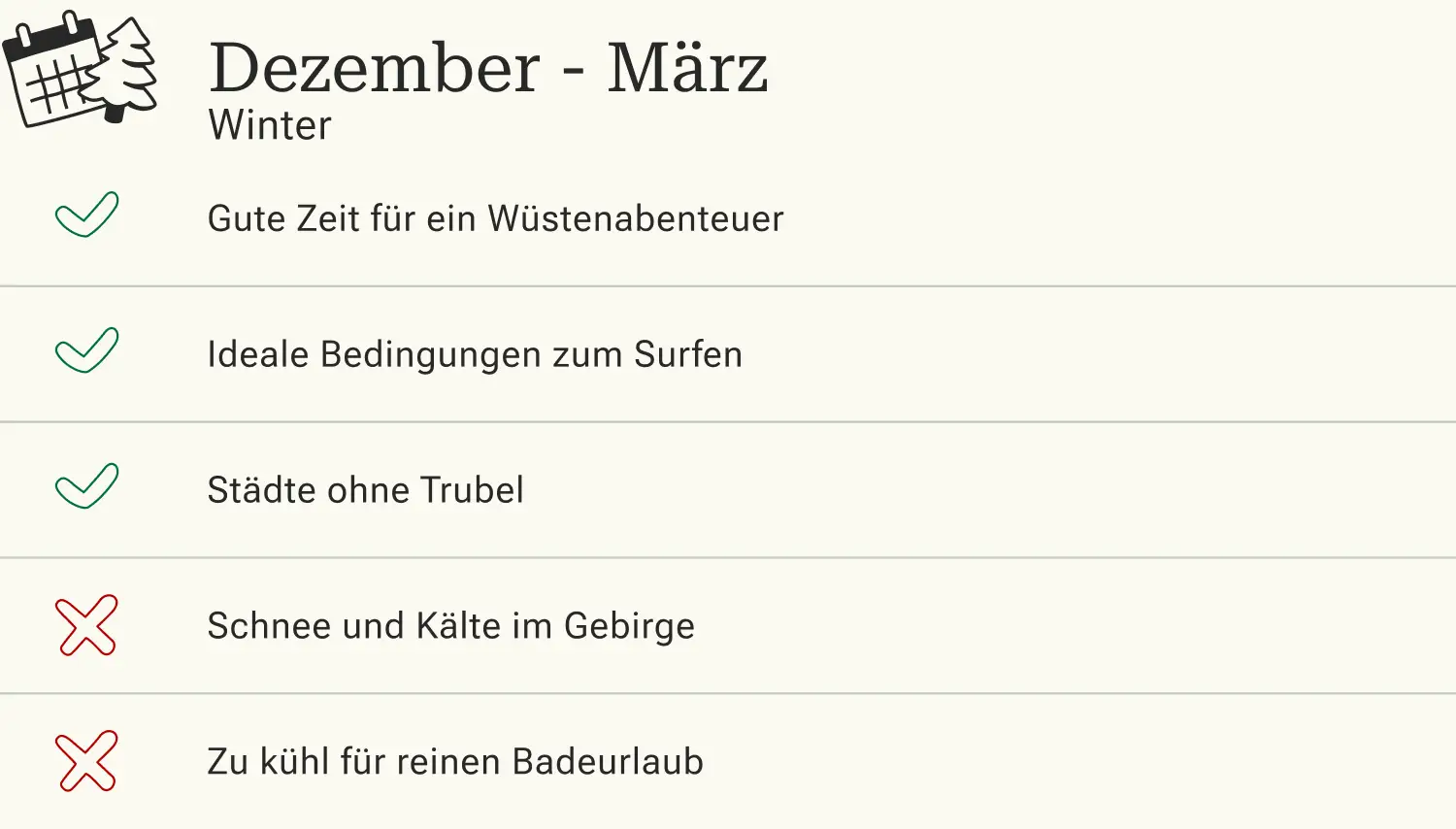 Dezember - März
Winter

✓ Gute Zeit für ein Wüstenabenteuer

✓ Ideale Bedingungen zum Surfen

✓ Städte ohne Trubel

✗ Schnee und Kälte im Gebirge

✗ Zu kühl für reinen Badeurlaub