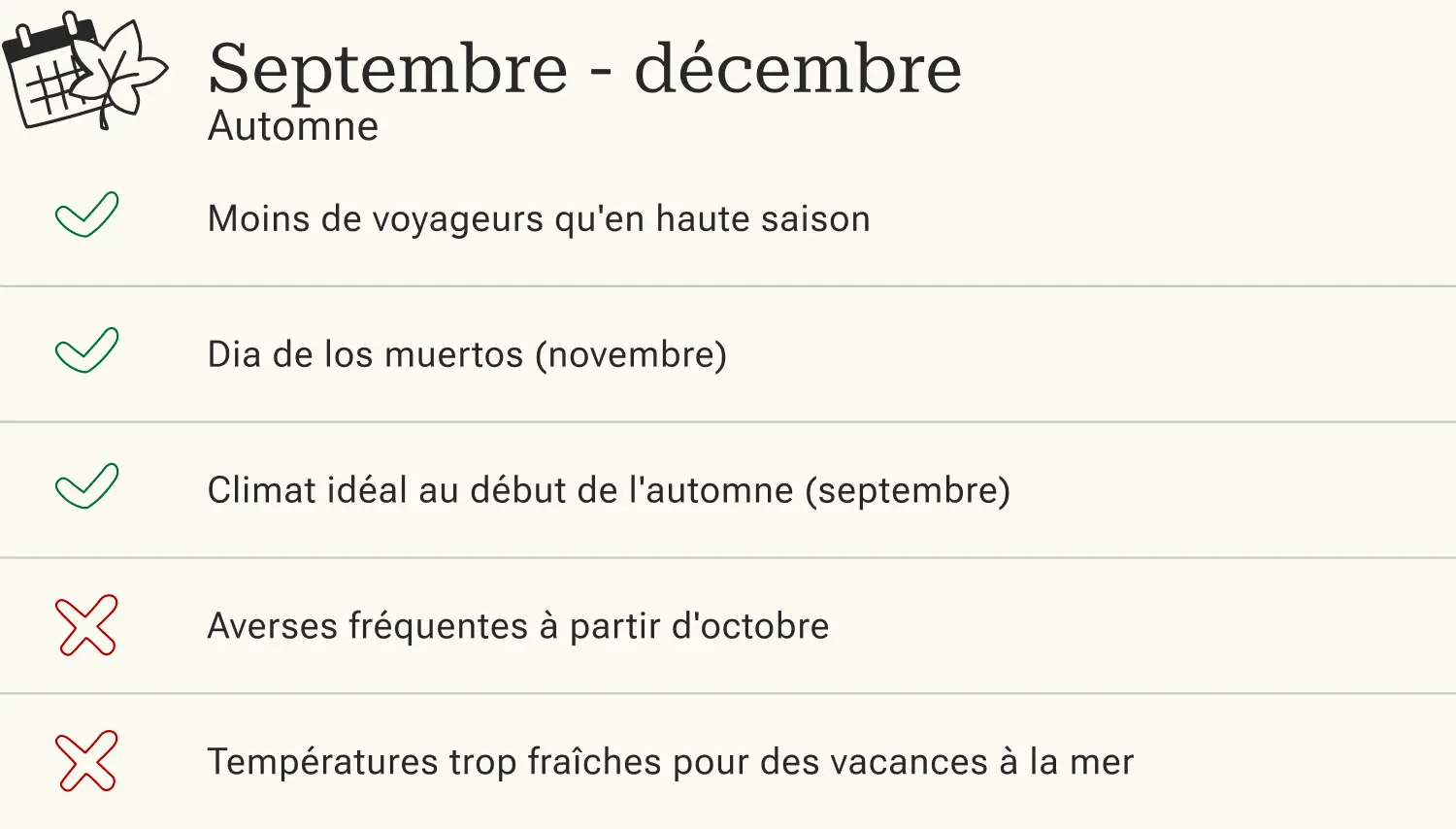 Septembre - décembre
Automne

✓ Moins de voyageurs qu'en haute saison

✓ Dia de los muertos (novembre)

✓ Climat idéal au début de l'automne (septembre)

✗ Averses fréquentes à partir d'octobre

✗ Températures trop fraîches pour des vacances à la mer