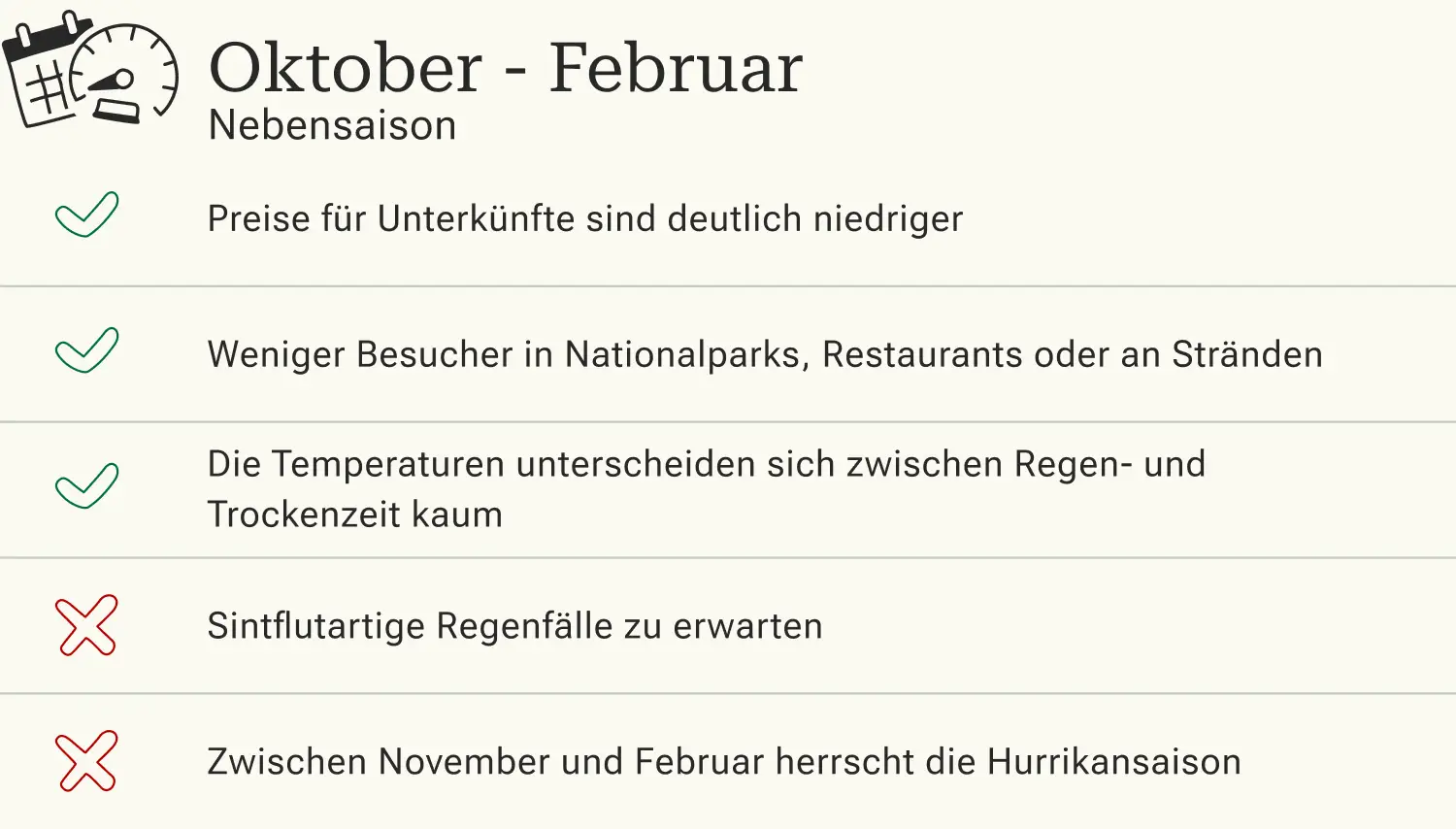 Oktober - Februar
Nebensaison

✓ Preise für Unterkünfte sind deutlich niedriger

✓ Weniger Besucher in Nationalparks, Restaurants oder an Stränden

✓ Die Temperaturen unterscheiden sich zwischen Regen- und Trockenzeit kaum

✗ Sintflutartige Regenfälle zu erwarten

✗ Zwischen November und Februar herrscht die Hurrikansaison