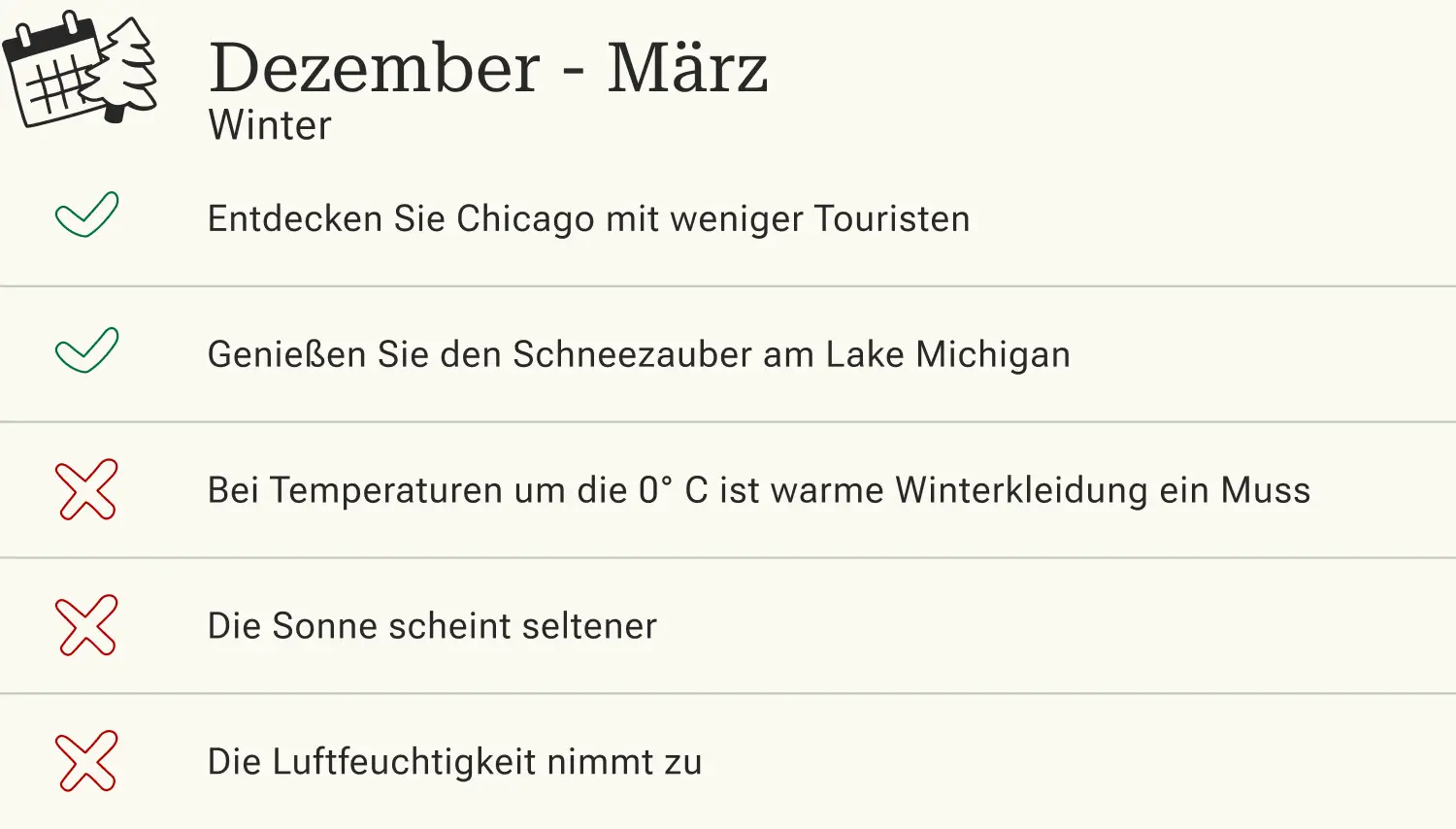 Dezember - März
Winter

✓ Entdecken Sie Chicago mit weniger Touristen

✓ Genießen Sie den Schneezauber am Lake Michigan

✗ Bei Temperaturen um die 0° C ist warme Winterkleidung ein Muss

✗ Die Sonne scheint seltener

✗ Die Luftfeuchtigkeit nimmt zu