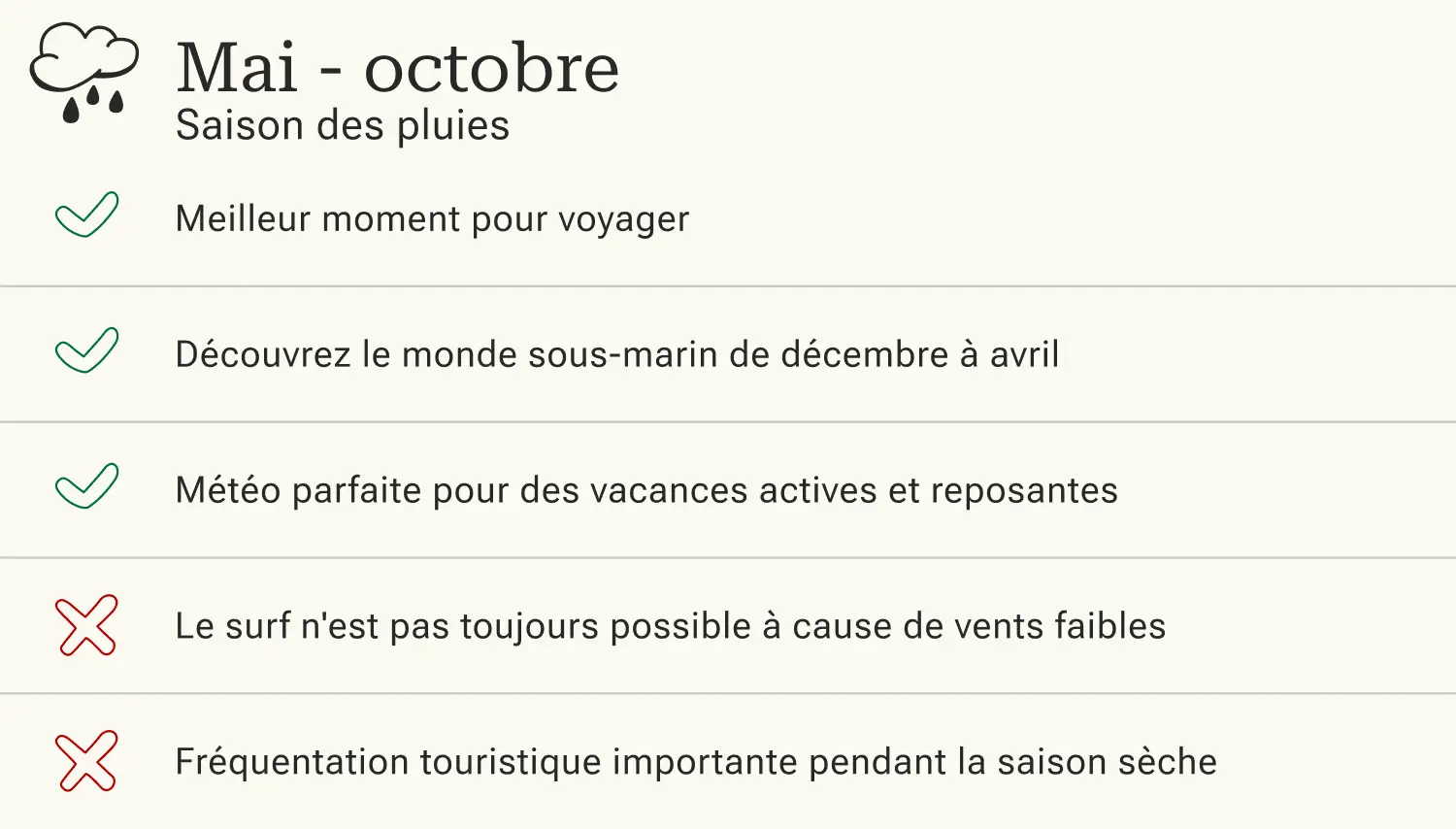 Mai - octobre
Saison des pluies

✓ Meilleur moment pour voyager

✓ Découvrez le monde sous-marin de décembre à avril

✓ Météo parfaite pour des vacances actives et reposantes

✗ Le surf n'est pas toujours possible à cause de vents faibles

✗ Fréquentation touristique importante pendant la saison sèche