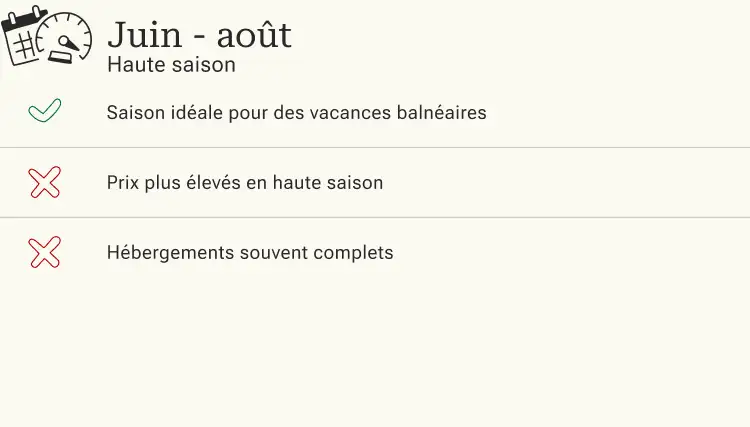 Juin - août
Haute saison

✓ Saison idéale pour des vacances balnéaires

✗ Prix plus élevés en haute saison

✗ Hébergements souvent complets