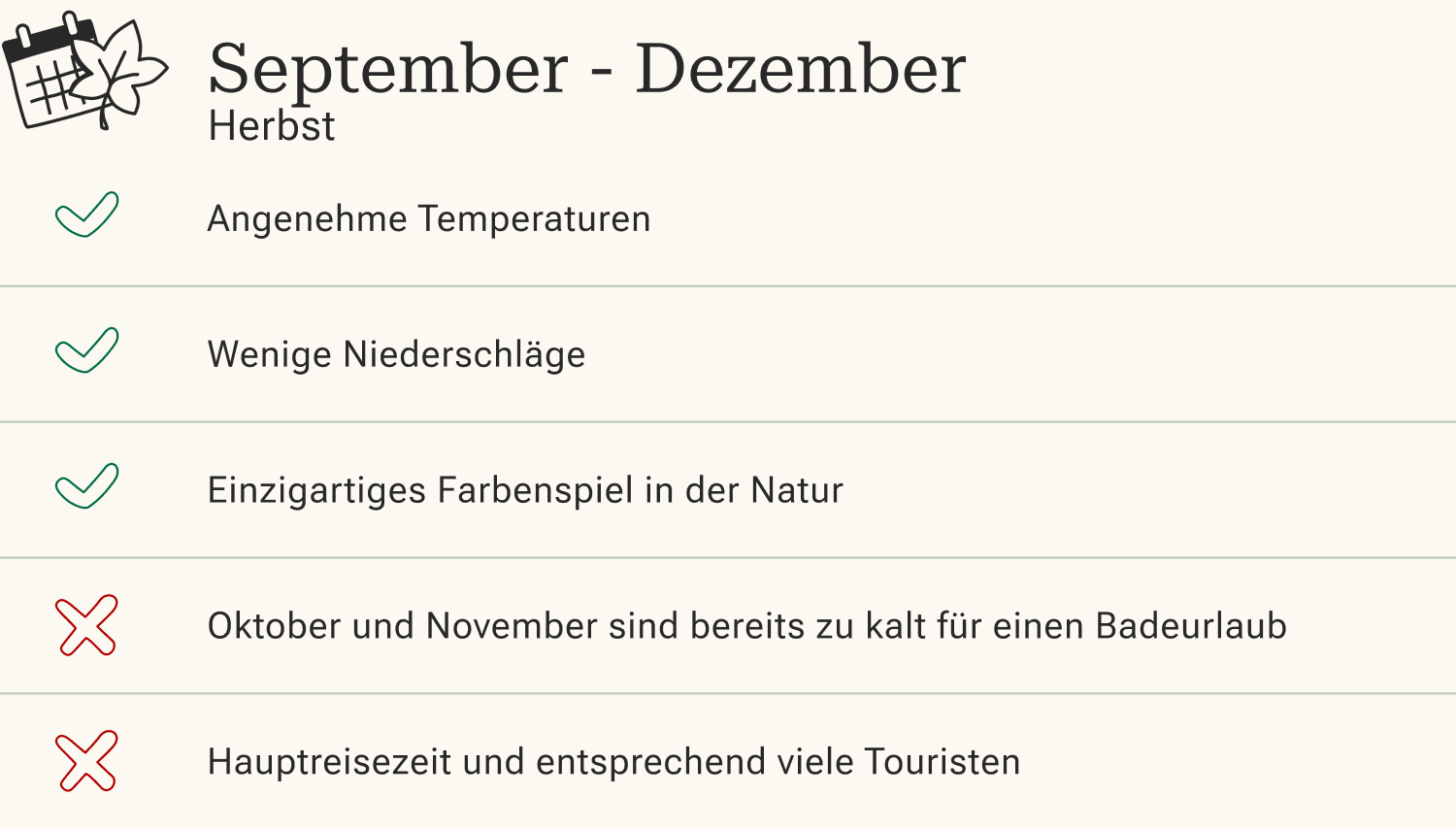 September - Dezember
Herbst

✓ Angenehme Temperaturen

✓ Wenige Niederschläge

✓ Einzigartiges Farbenspiel in der Natur

✗ Oktober und November sind bereits zu kalt für einen Badeurlaub

✗ Hauptreisezeit und entsprechend viele Touristen