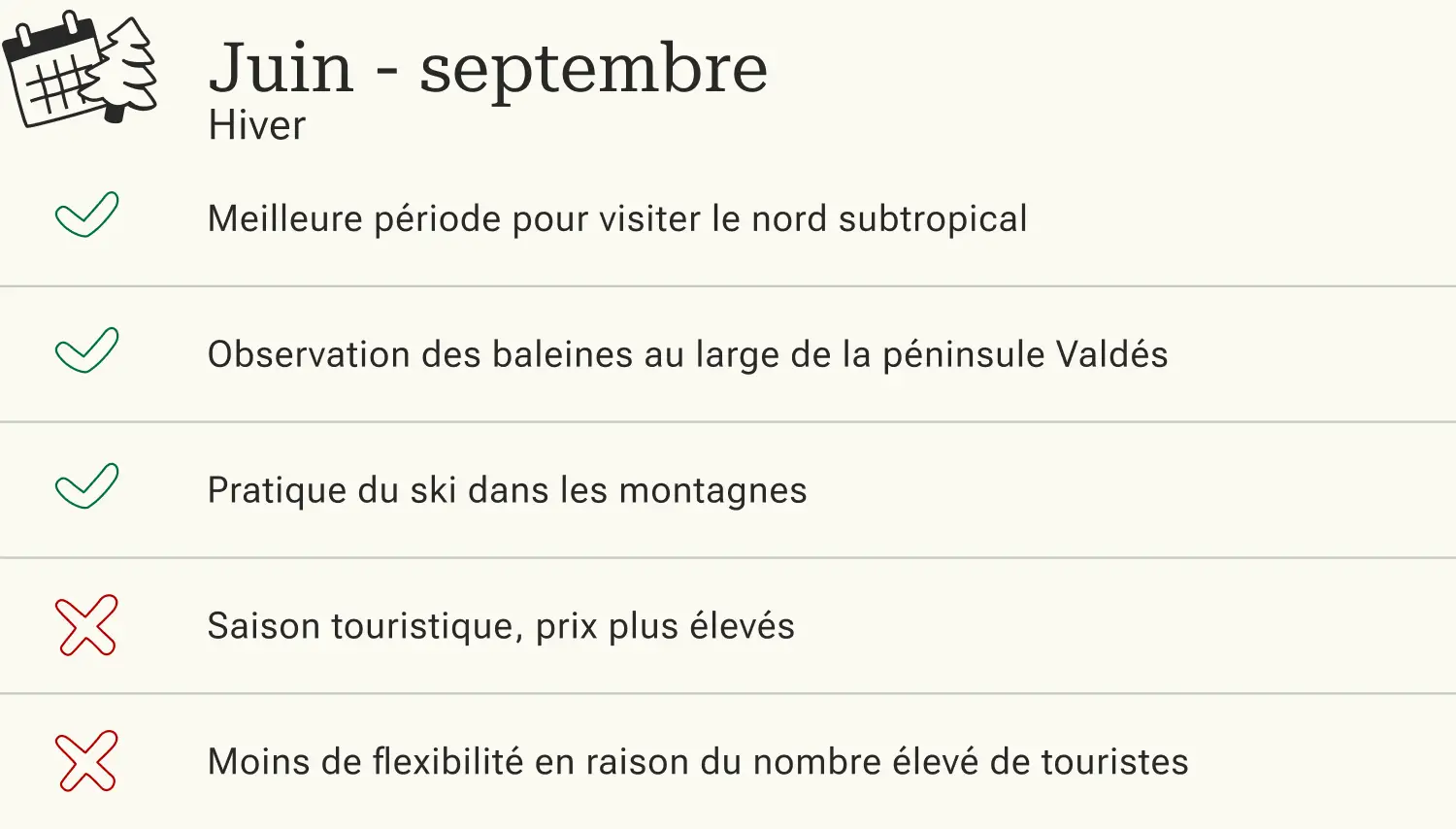 Juin - septembre
Hiver

✓ Meilleure période pour visiter le nord subtropical

✓ Observation des baleines au large de la péninsule Valdés

✓ Pratique du ski dans les montagnes

✗ Saison touristique, prix plus élevés

✗ Moins de flexibilité en raison du nombre élevé de touristes